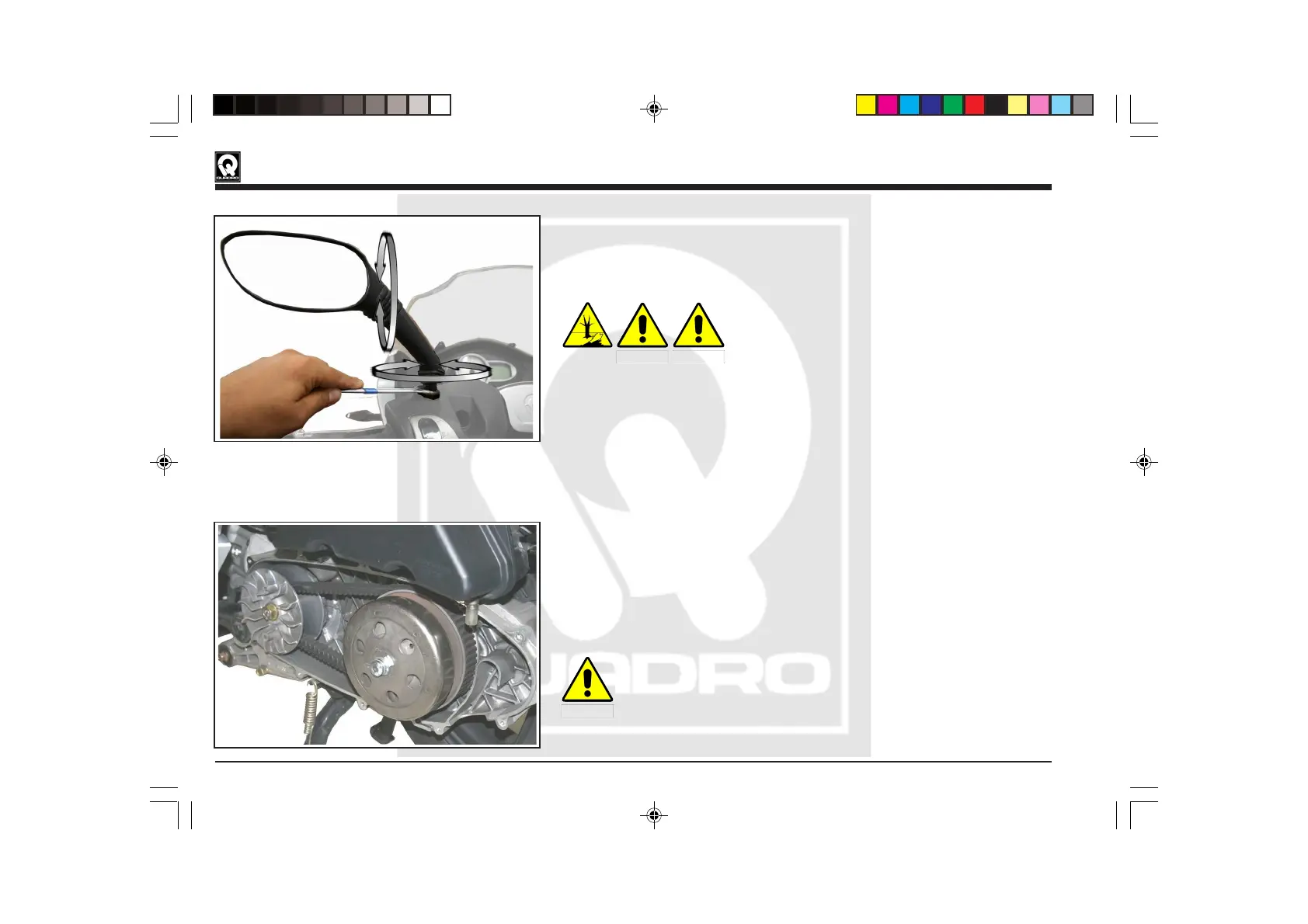 QUADRO

QUADRO