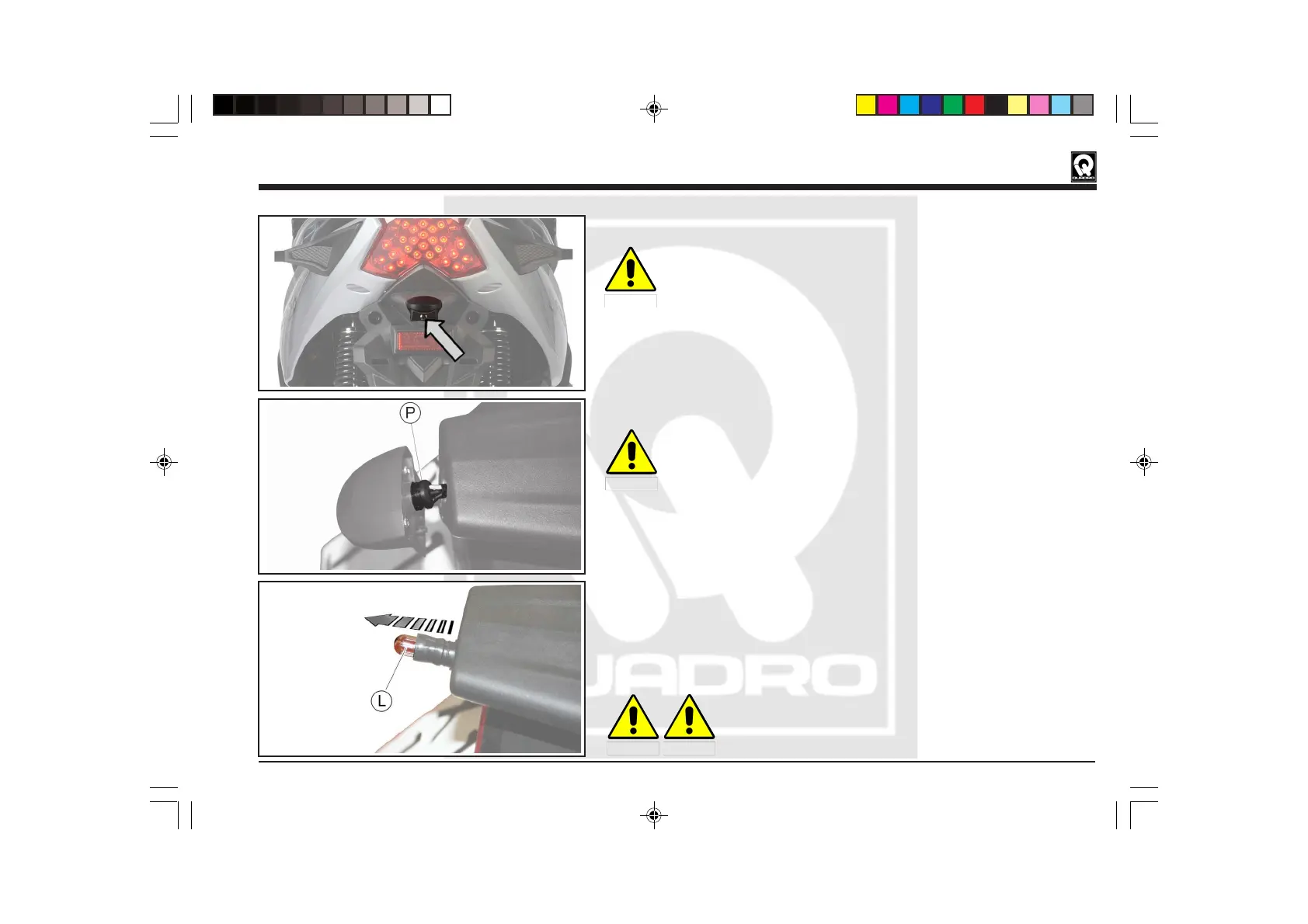 QUADRO

P

L

QUADRO