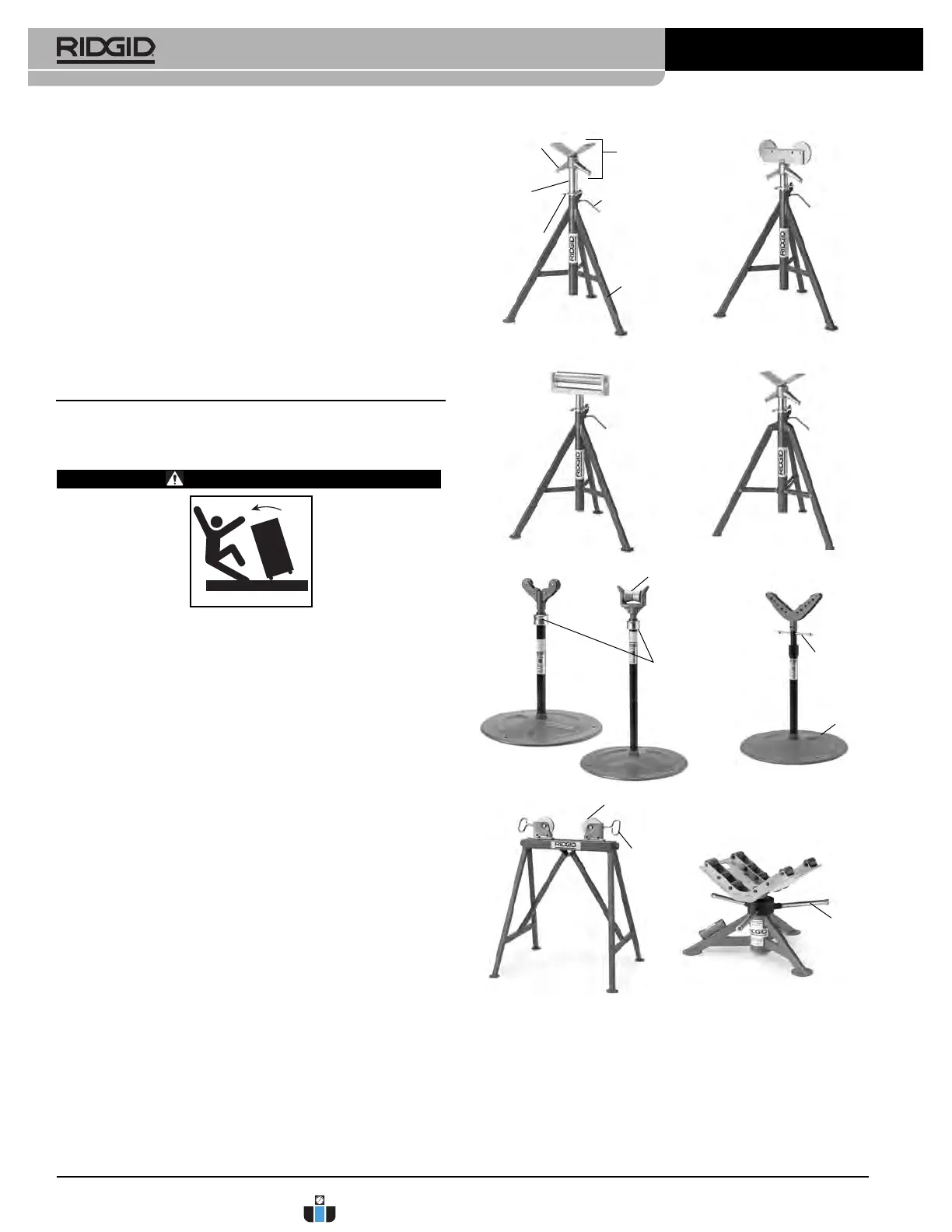 RIDGID

RIDGID

RIDGID

RIDGID

RIDGID

RIDGID

RIDGID