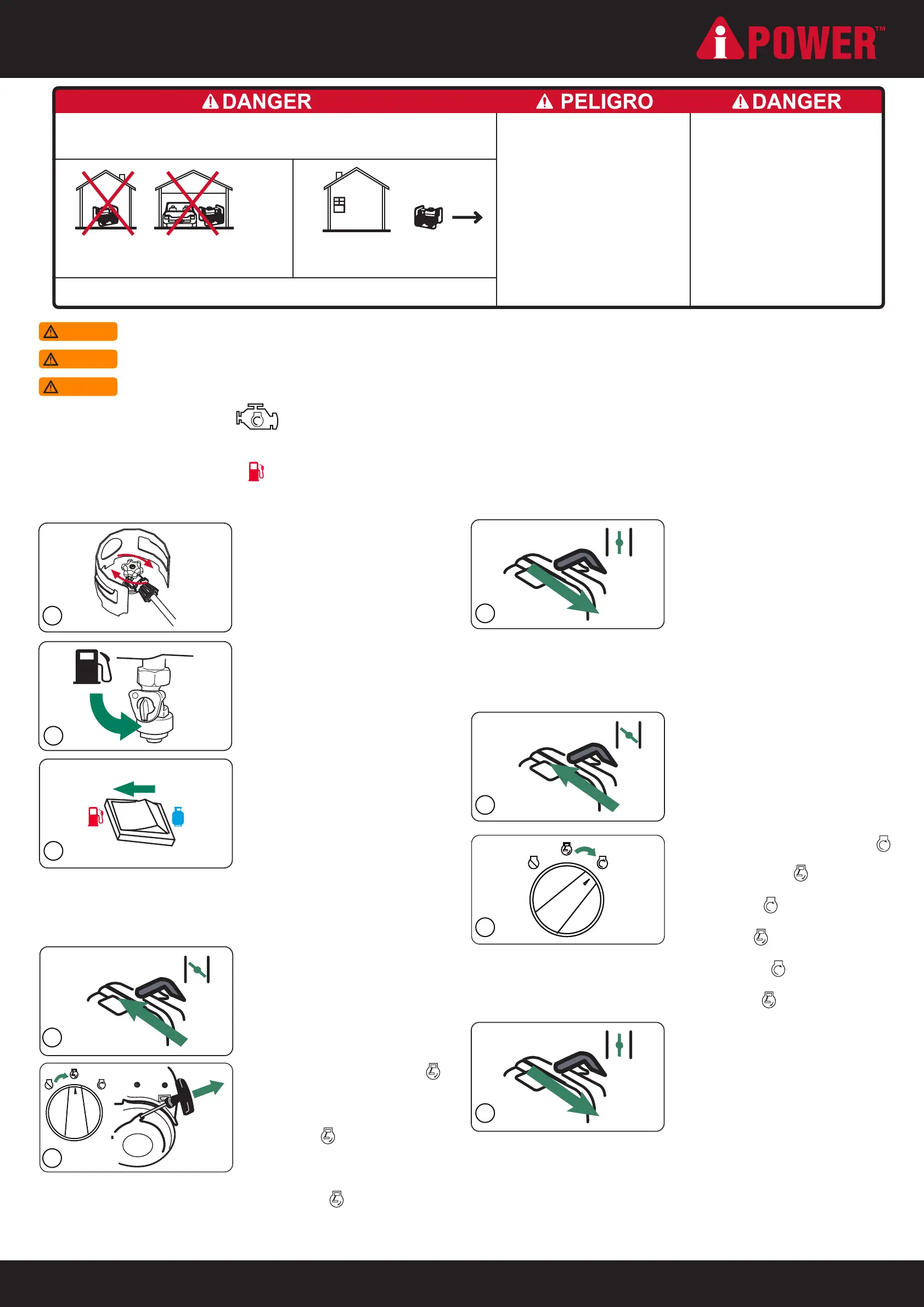 iPOWER™

DANGER

PELIGRO

DANGER