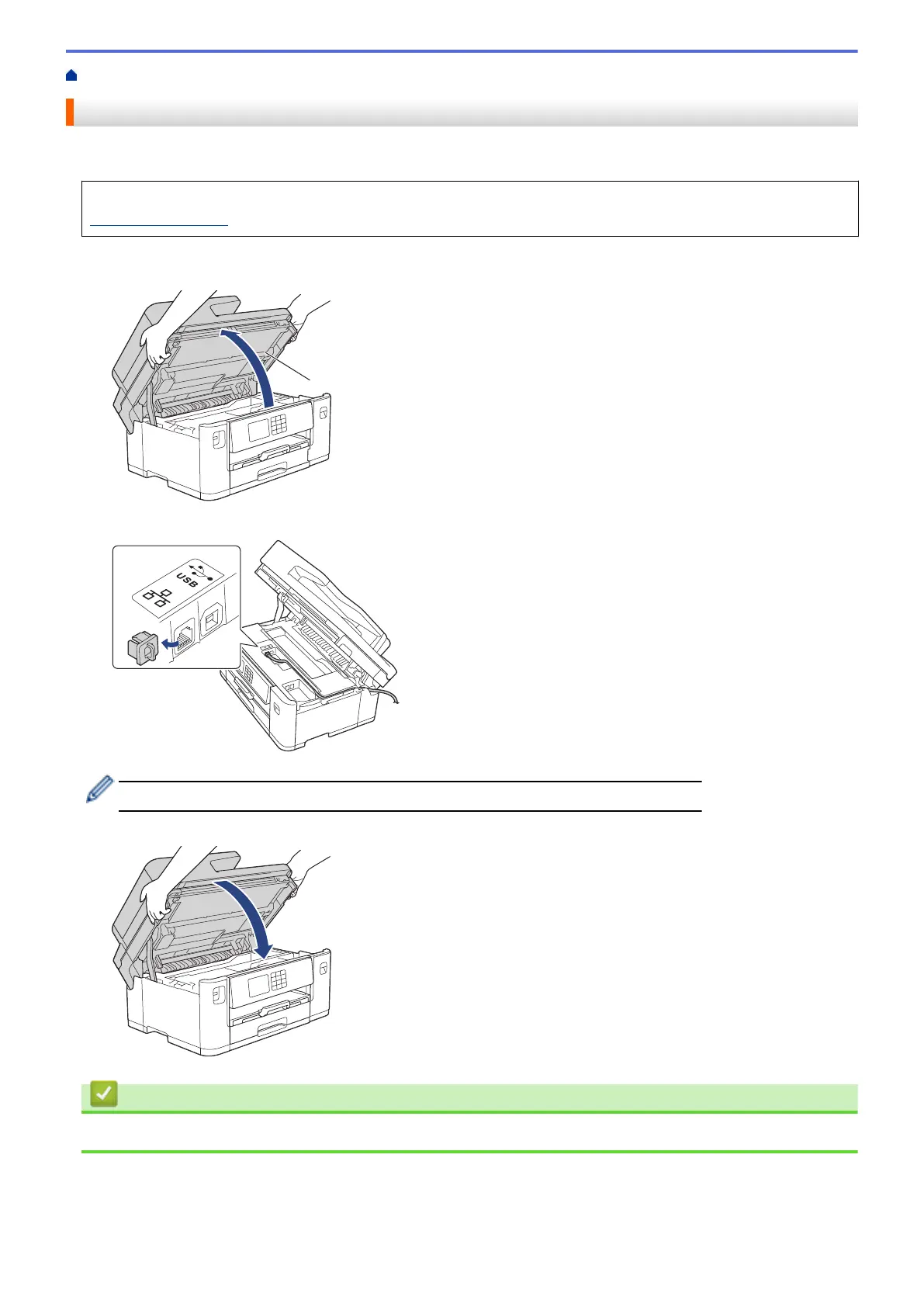 USB