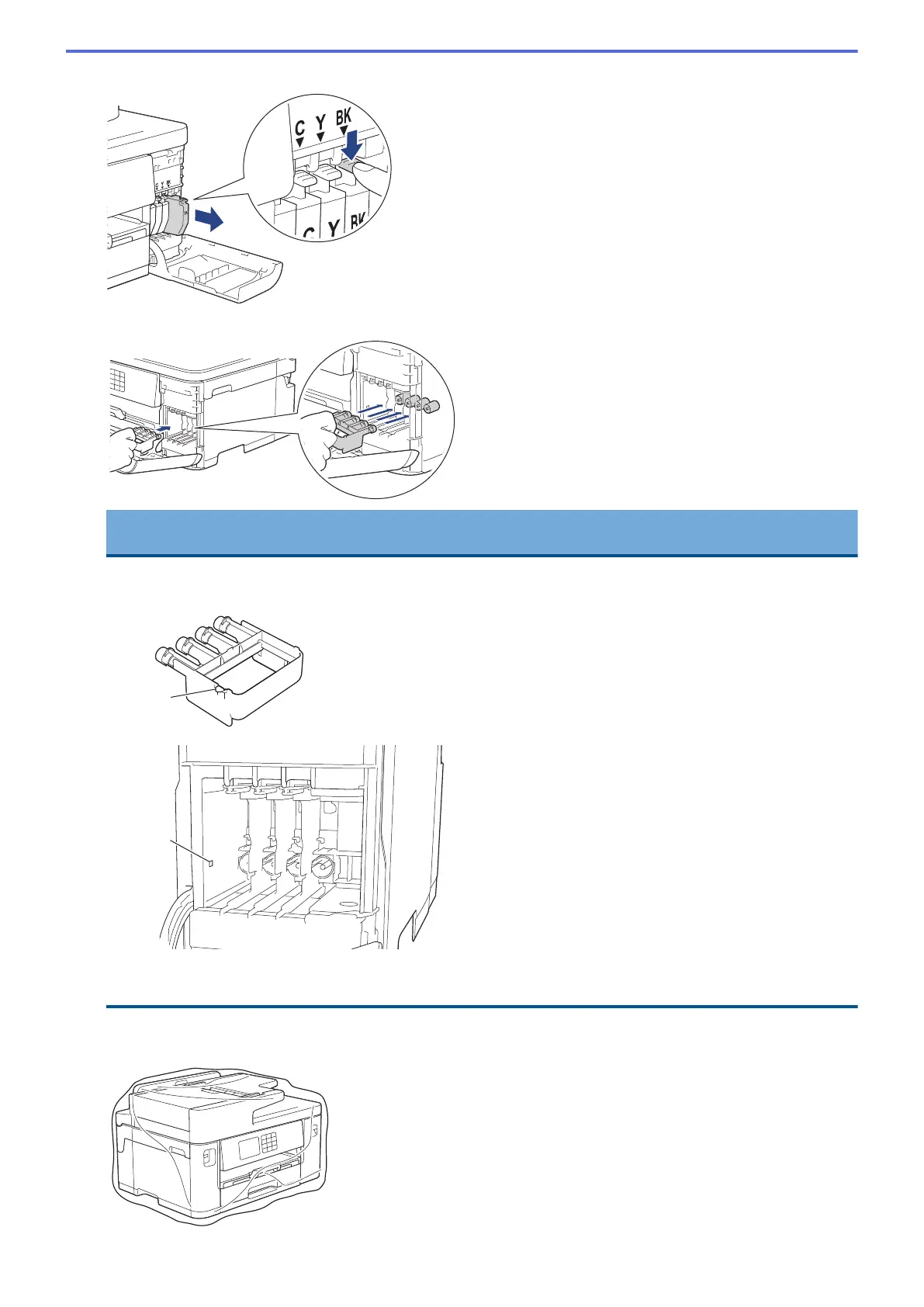 C Y BK

C Y BK