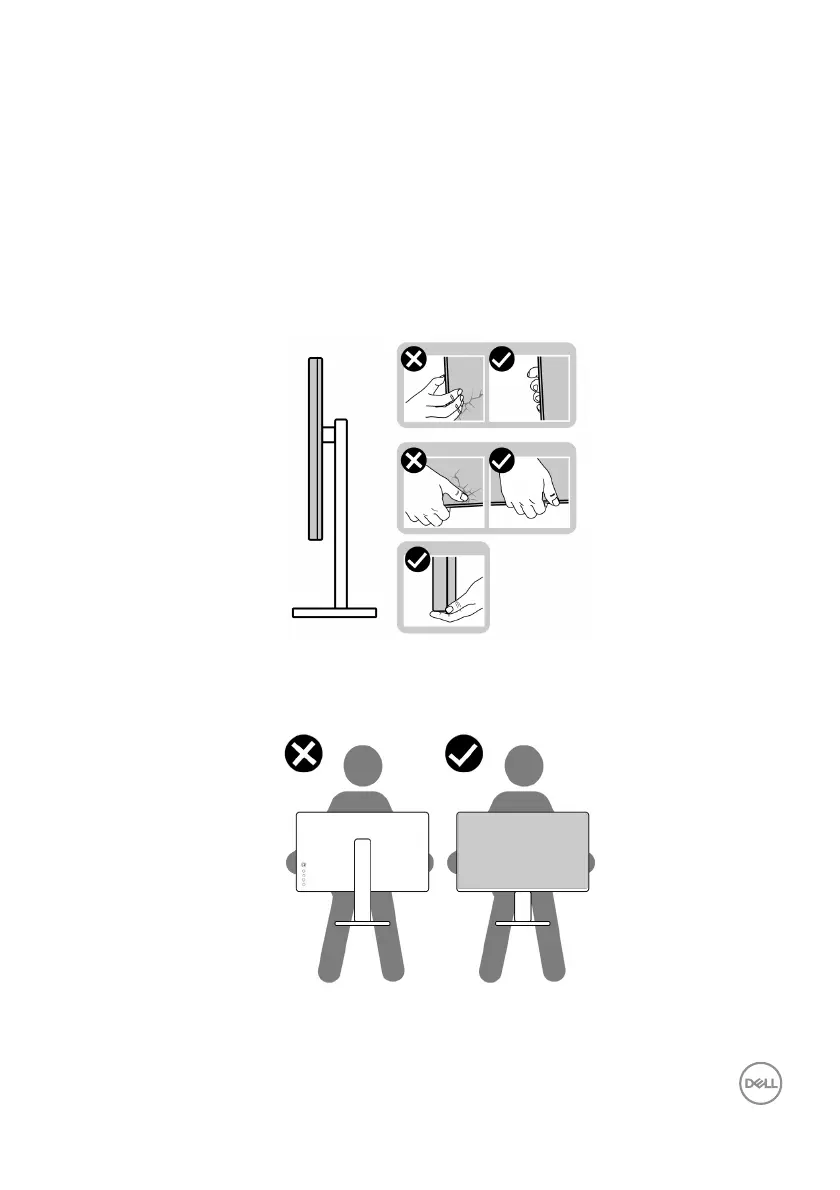 DELL