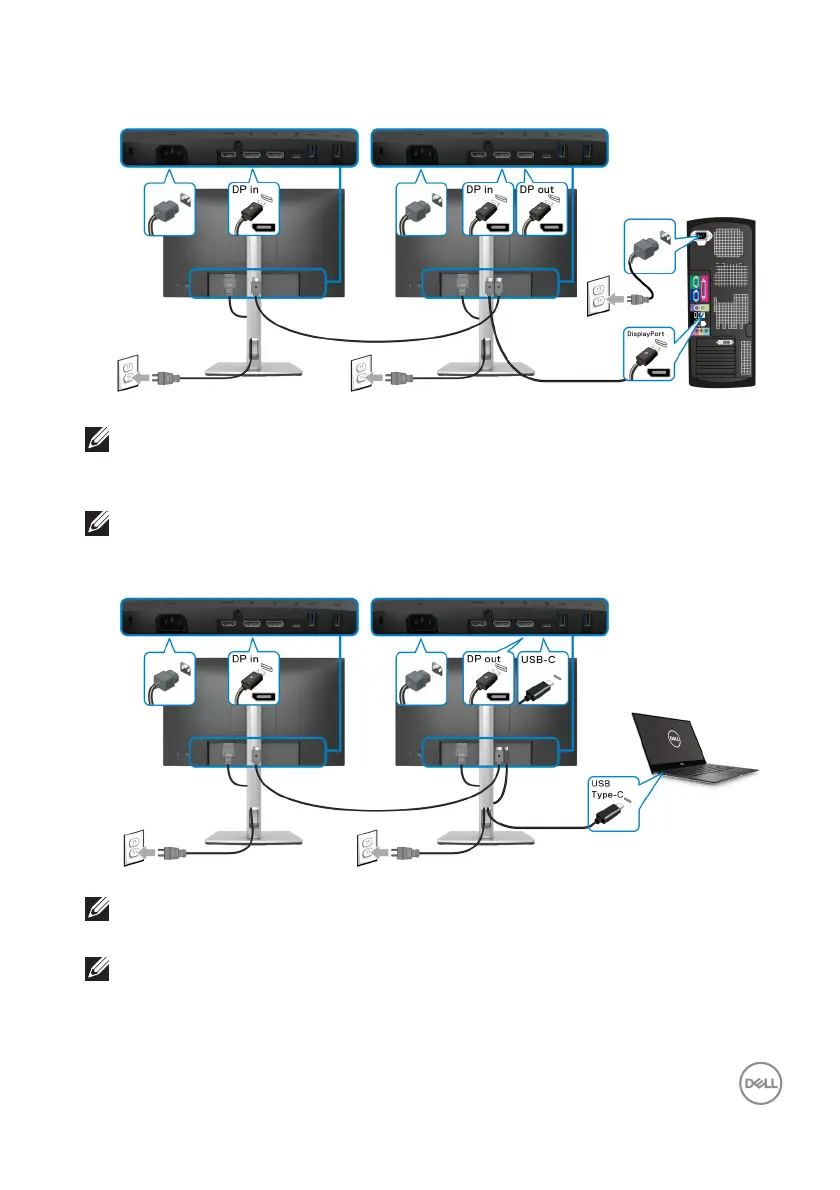 DP in

DP in

DP out

DisplayPort

DP in

DP out

USB-C

USB Type-C

DELL