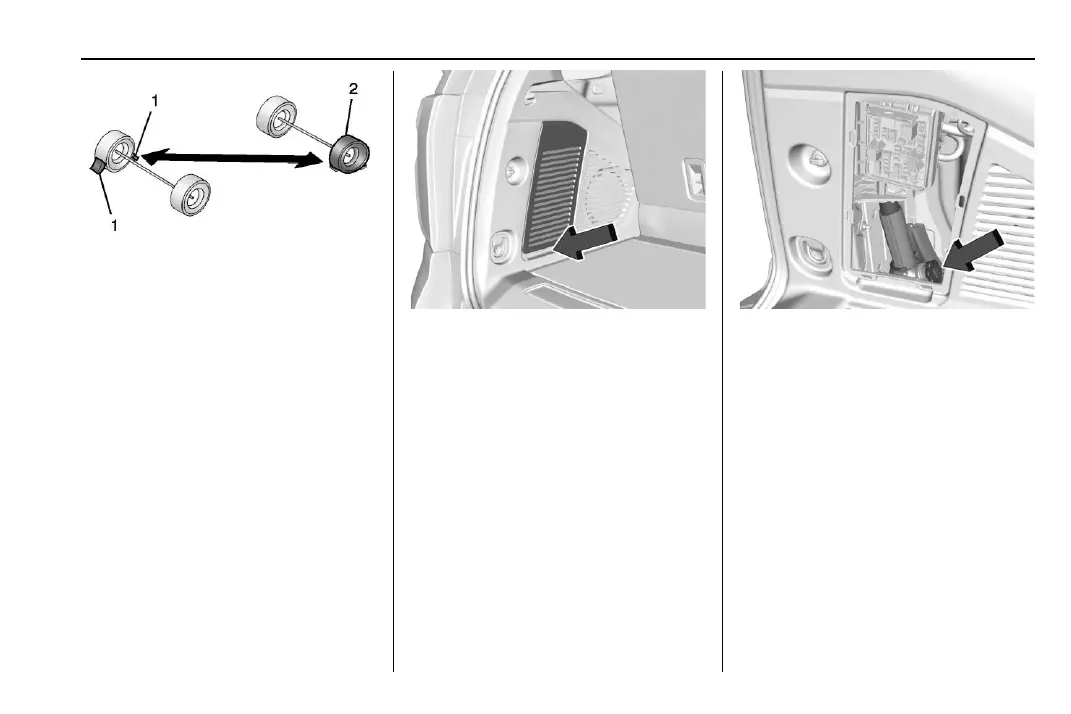 1

2

1