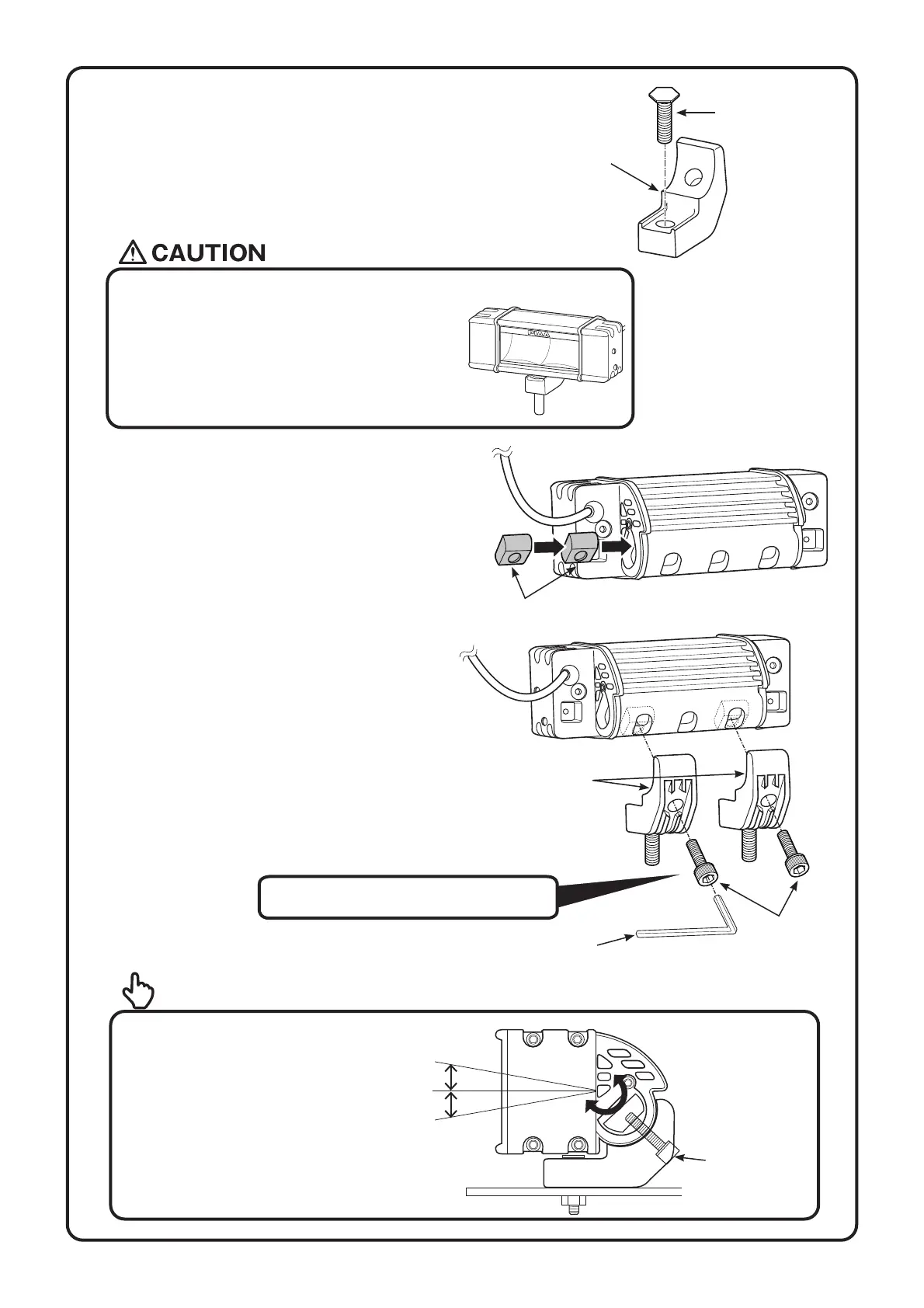 CAUTION