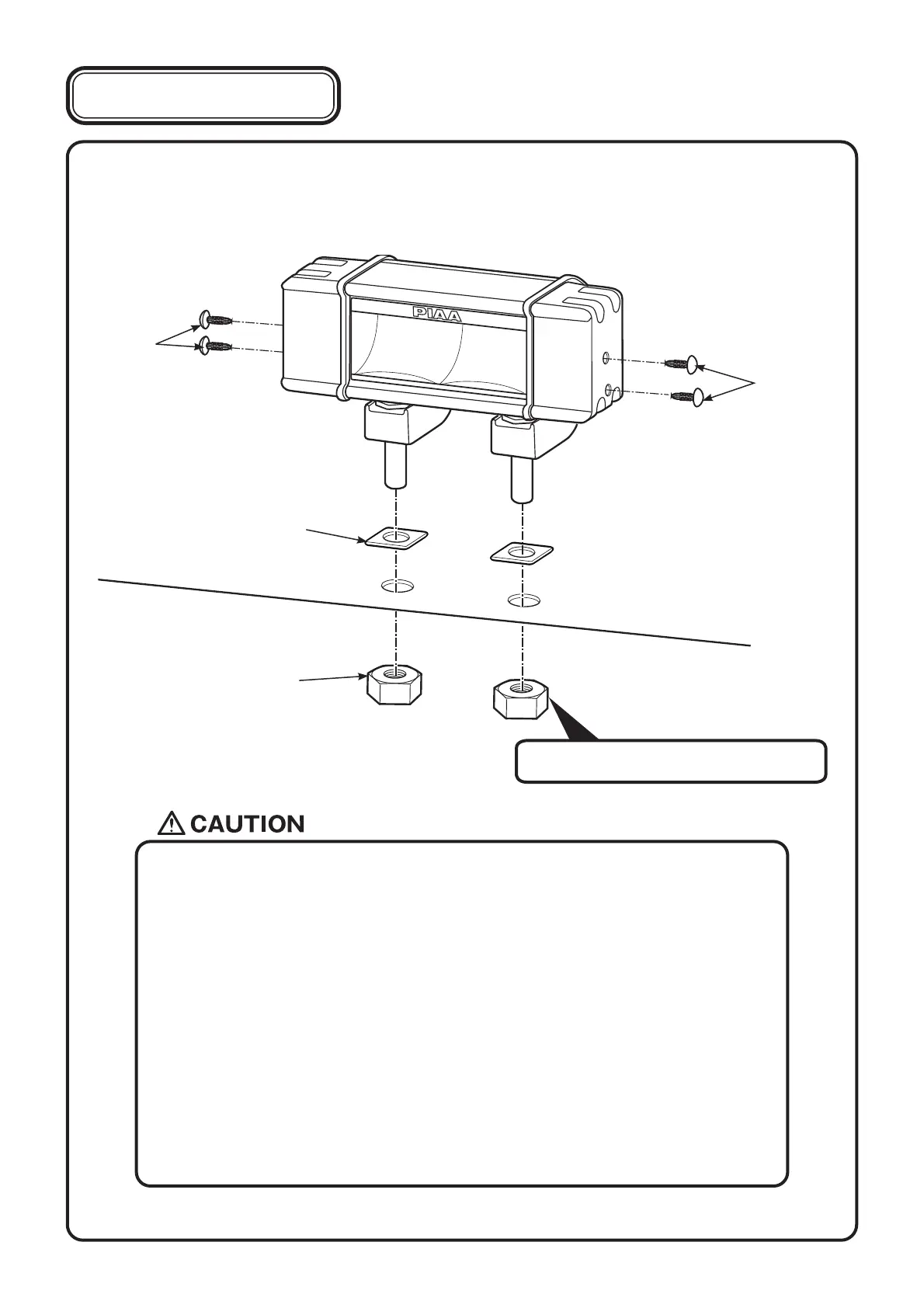 PIAA

CAUTION