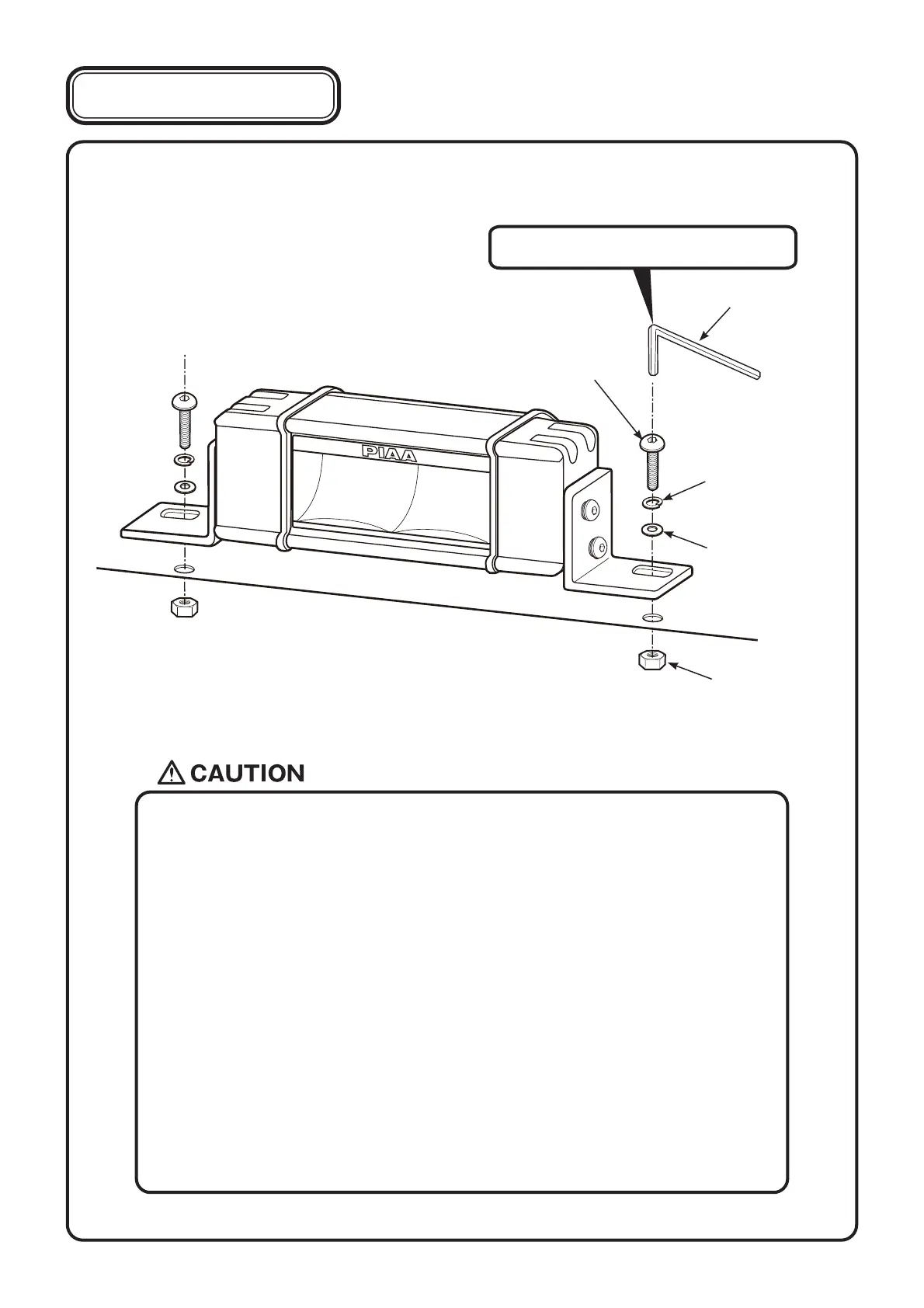 PIAA

CAUTION