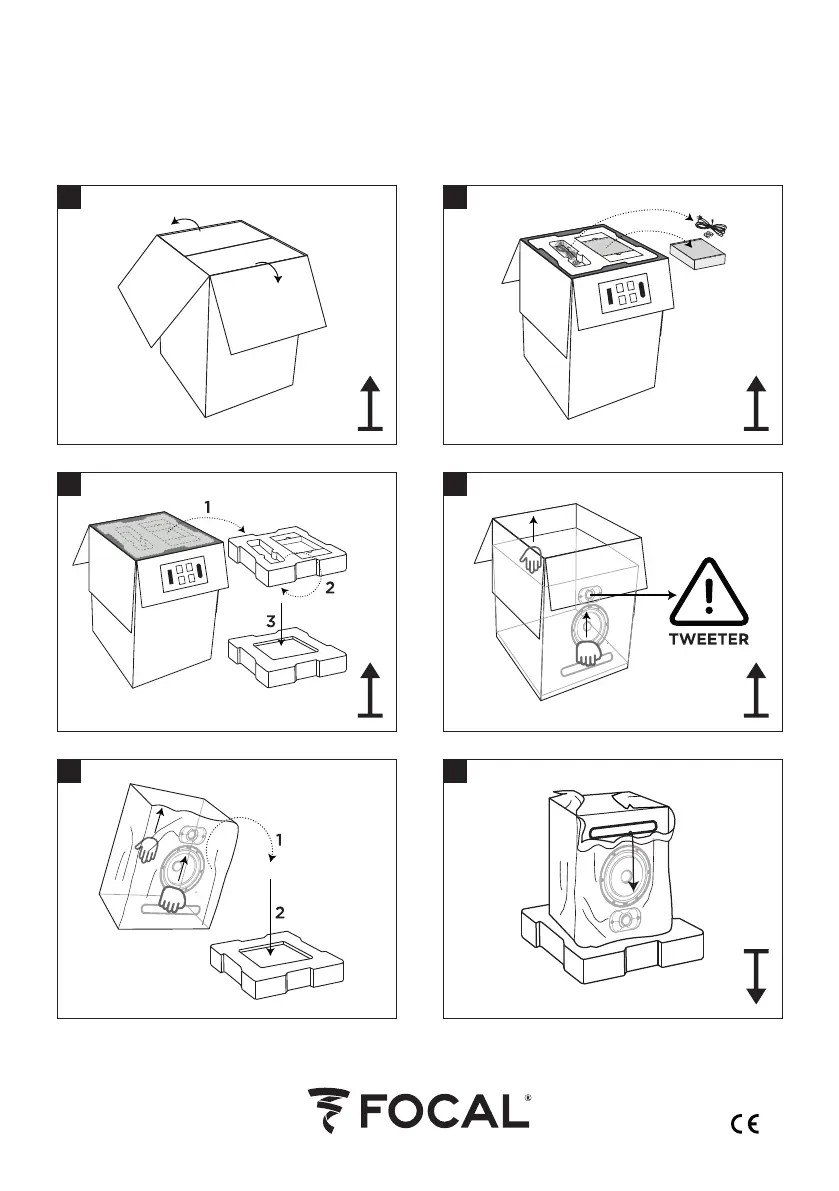 1
2
3
TWEETER
1
2
FOCAL®
CE