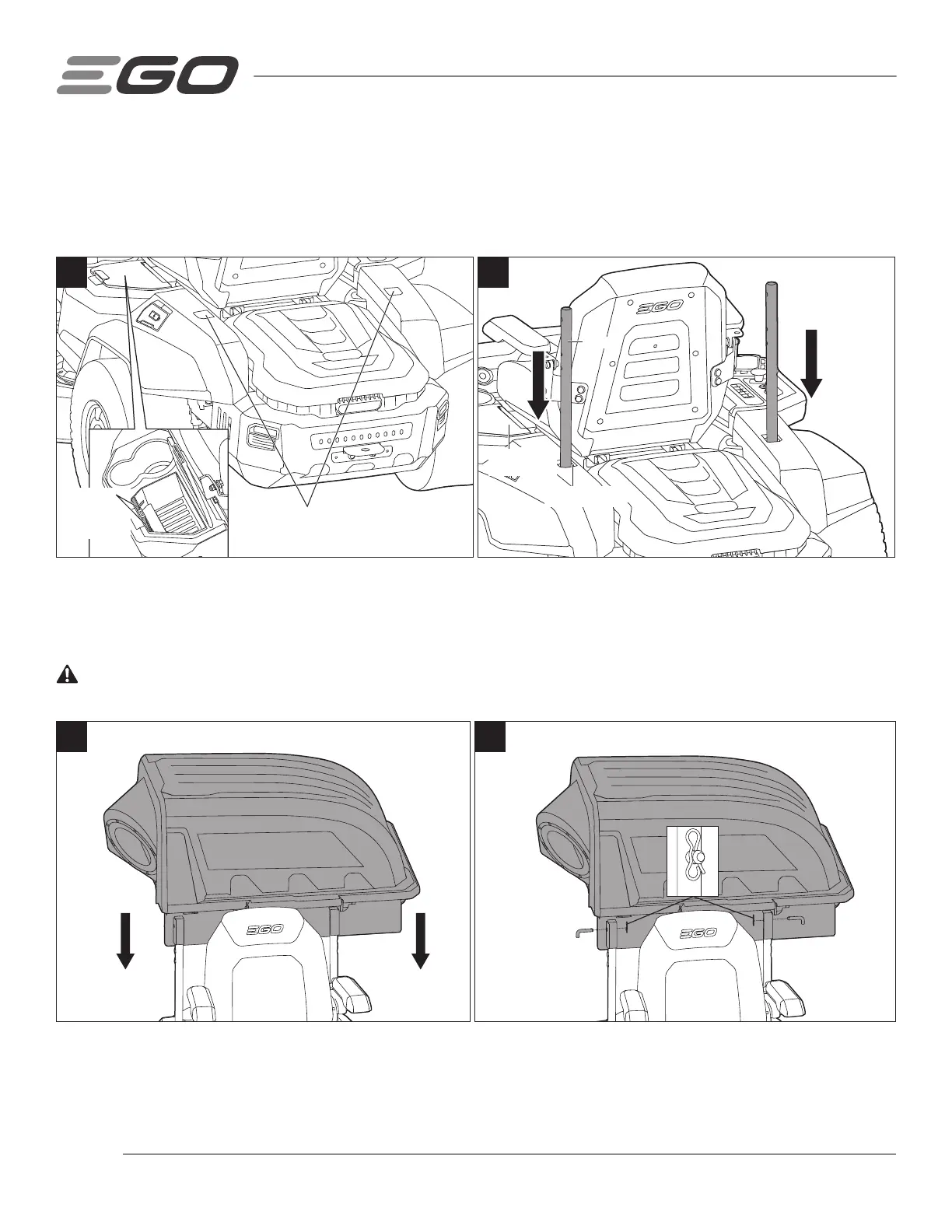 EGO

EGO

EGO

EGO