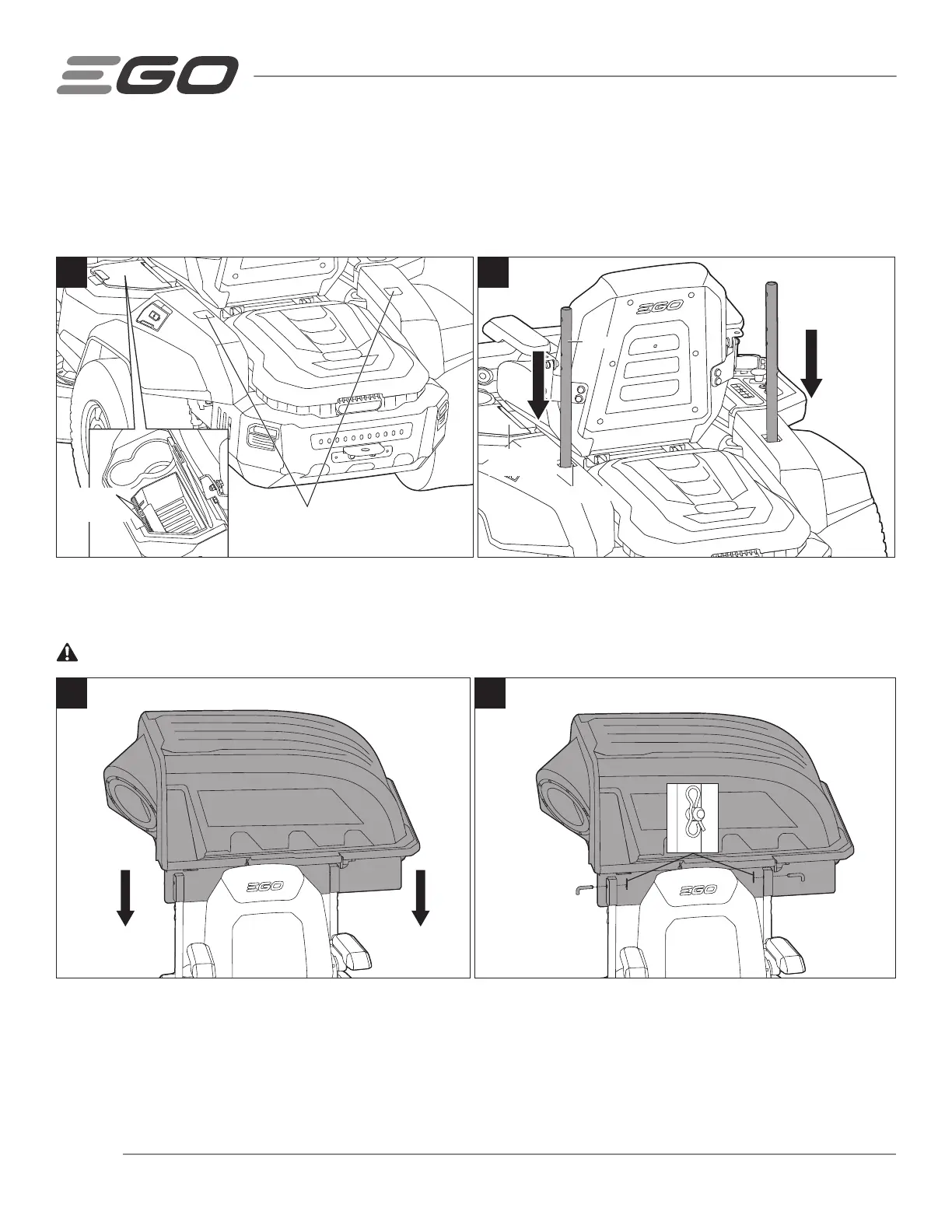 EGO

EGO

EGO

EGO