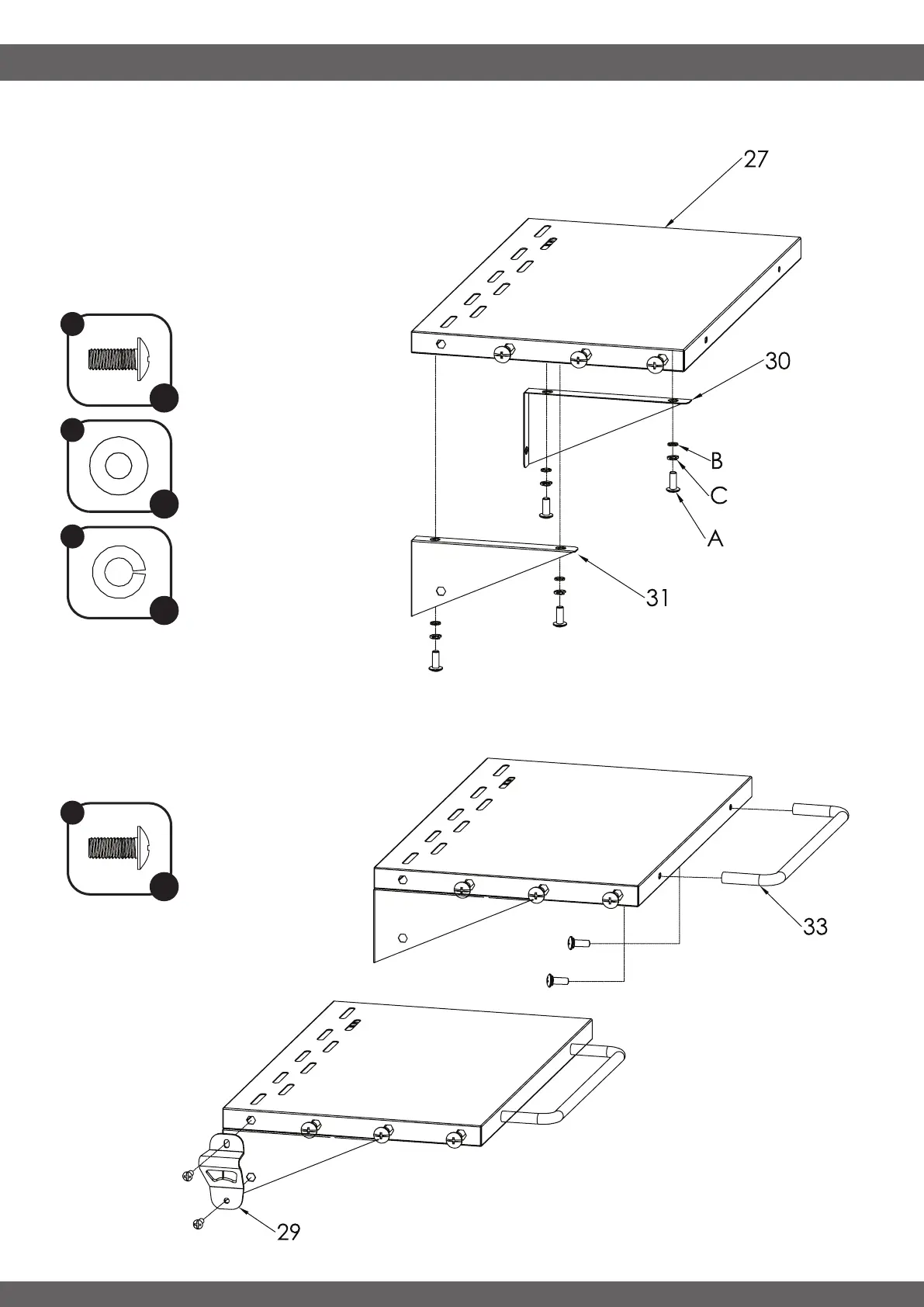 27

30

B

C

A

31

33

29