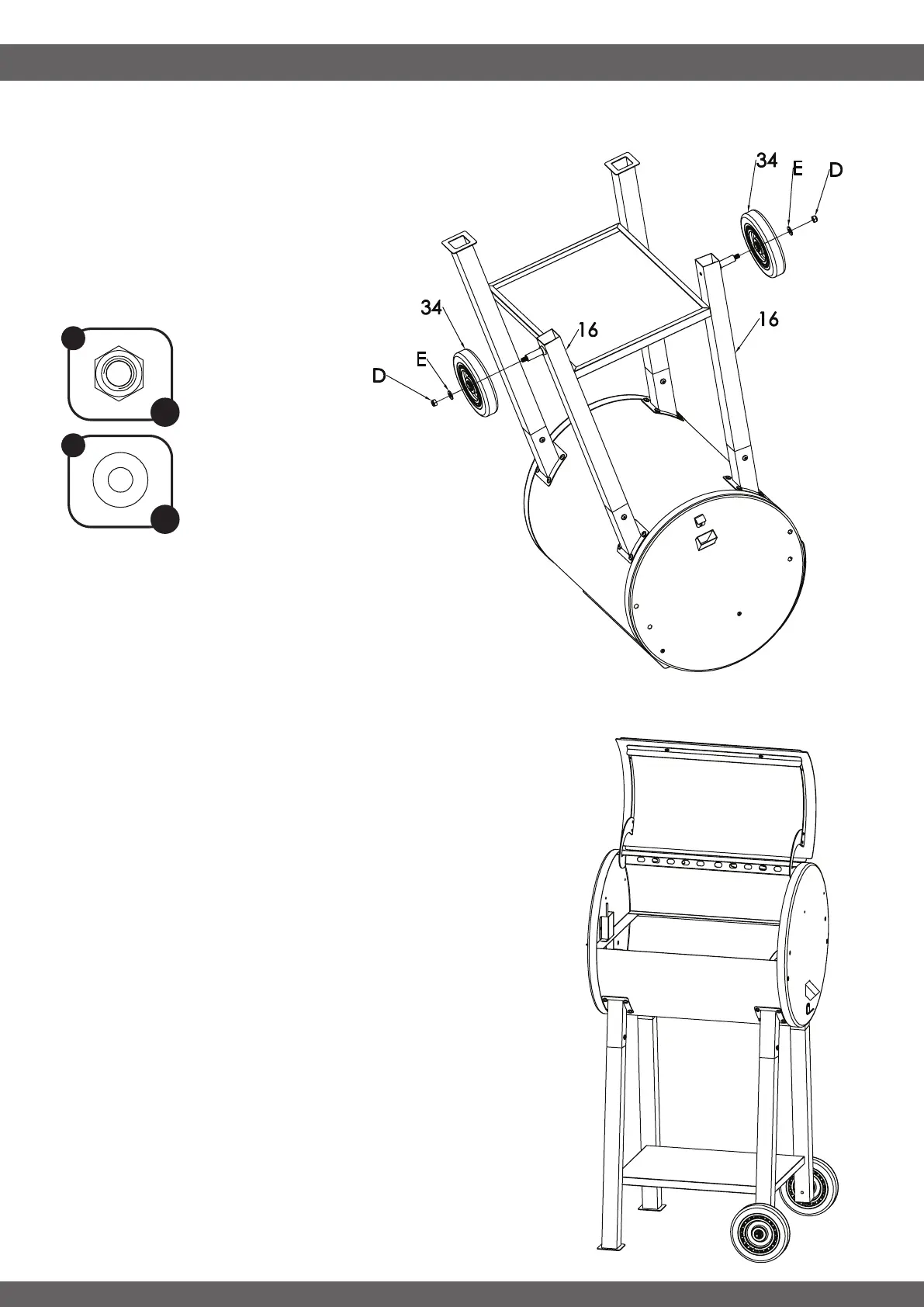 34
E
D
34
16
16
E
D