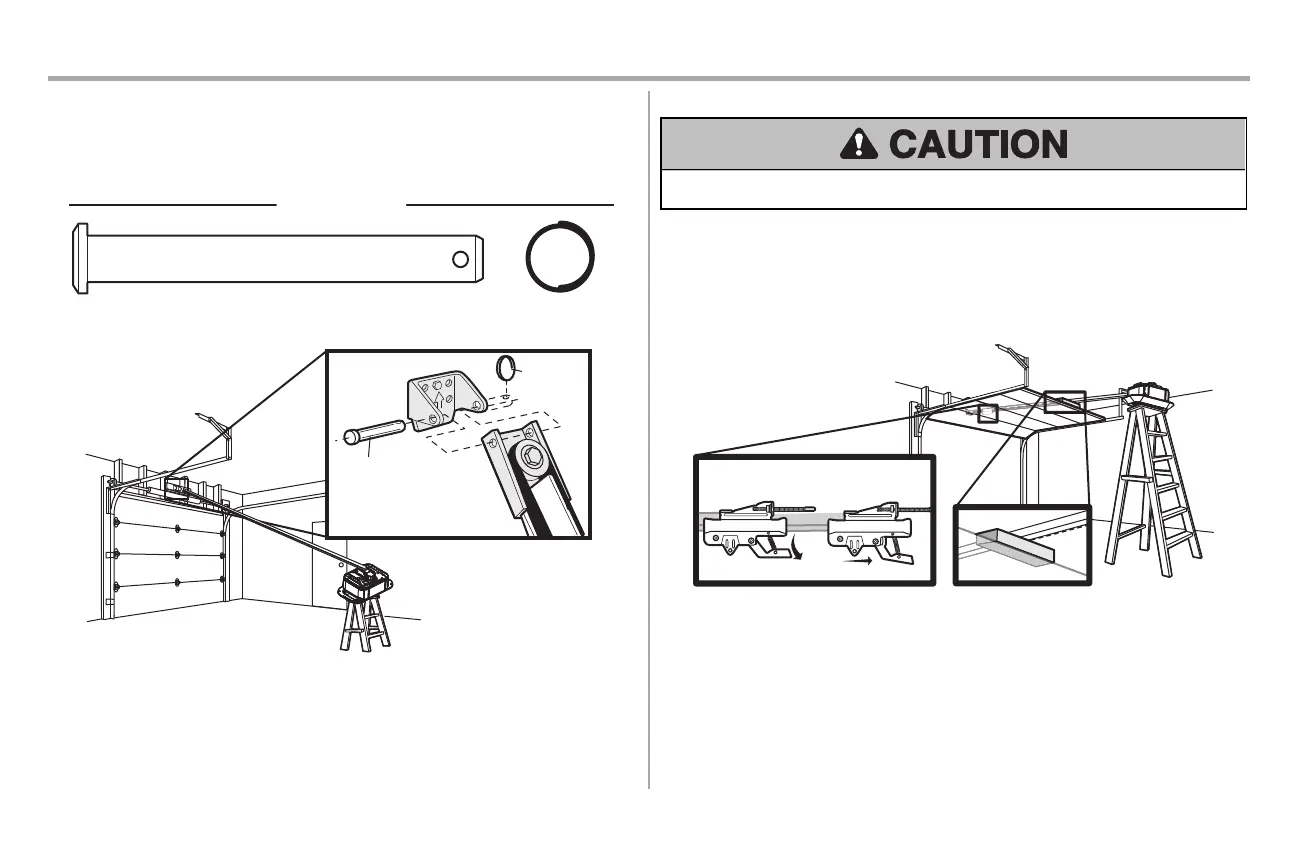 CAUTION