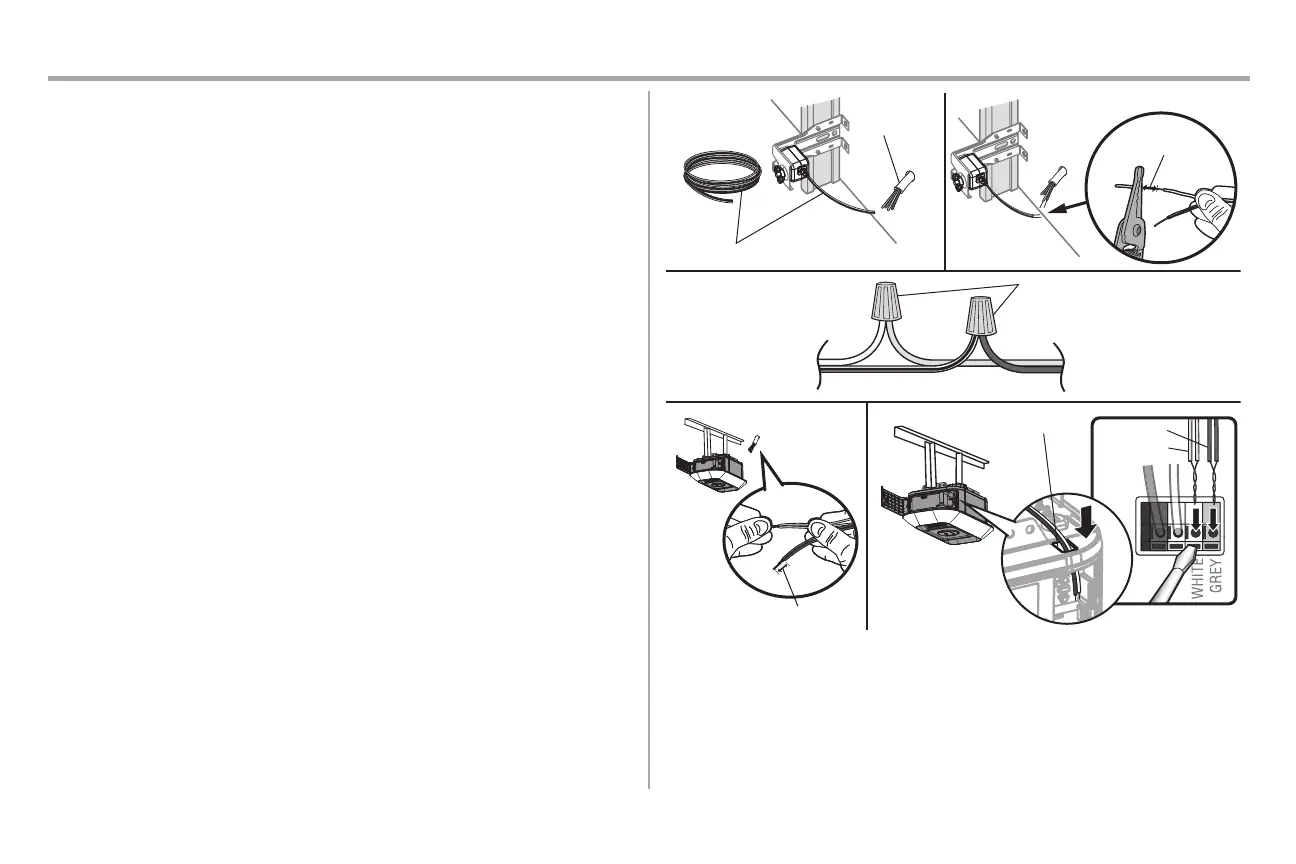 WHITE
GREY