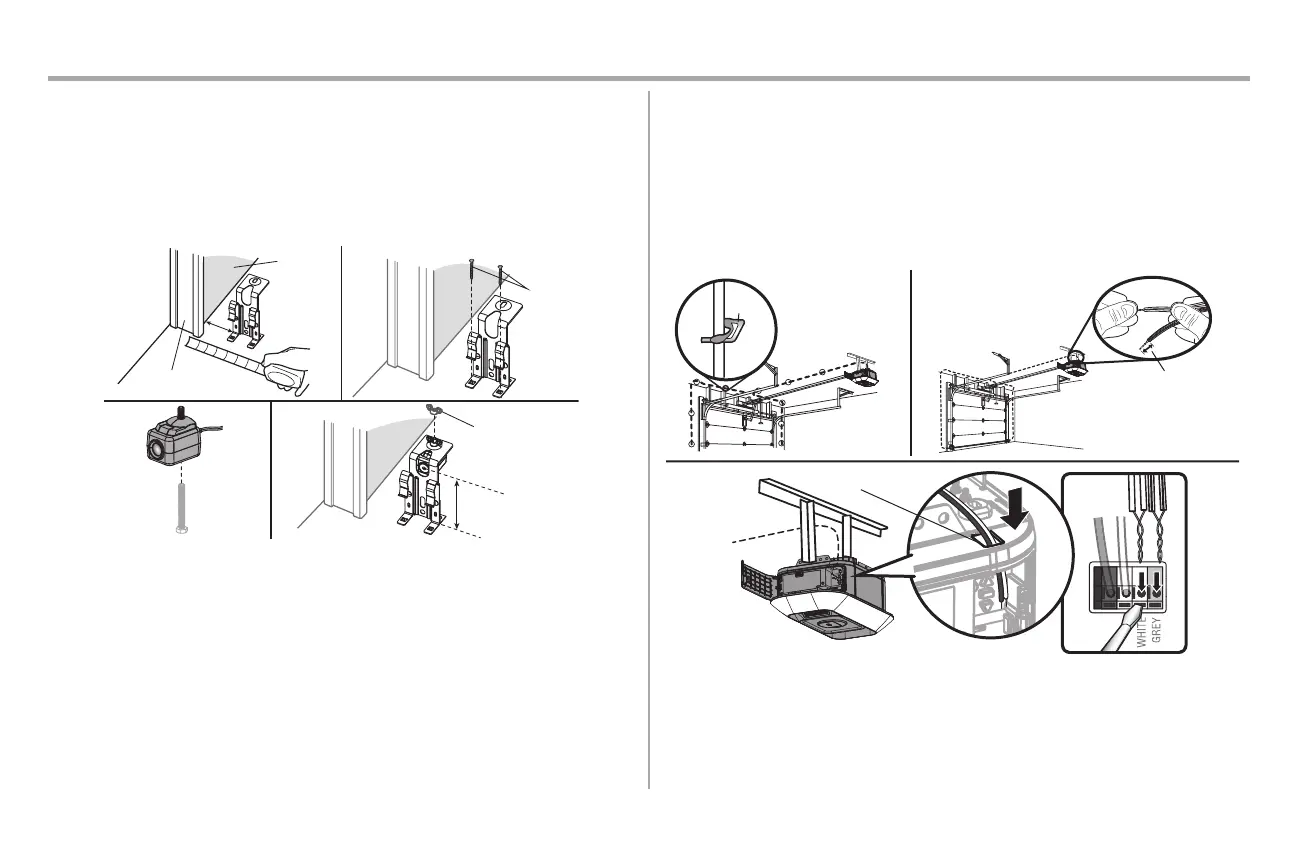 WHITE
GREY