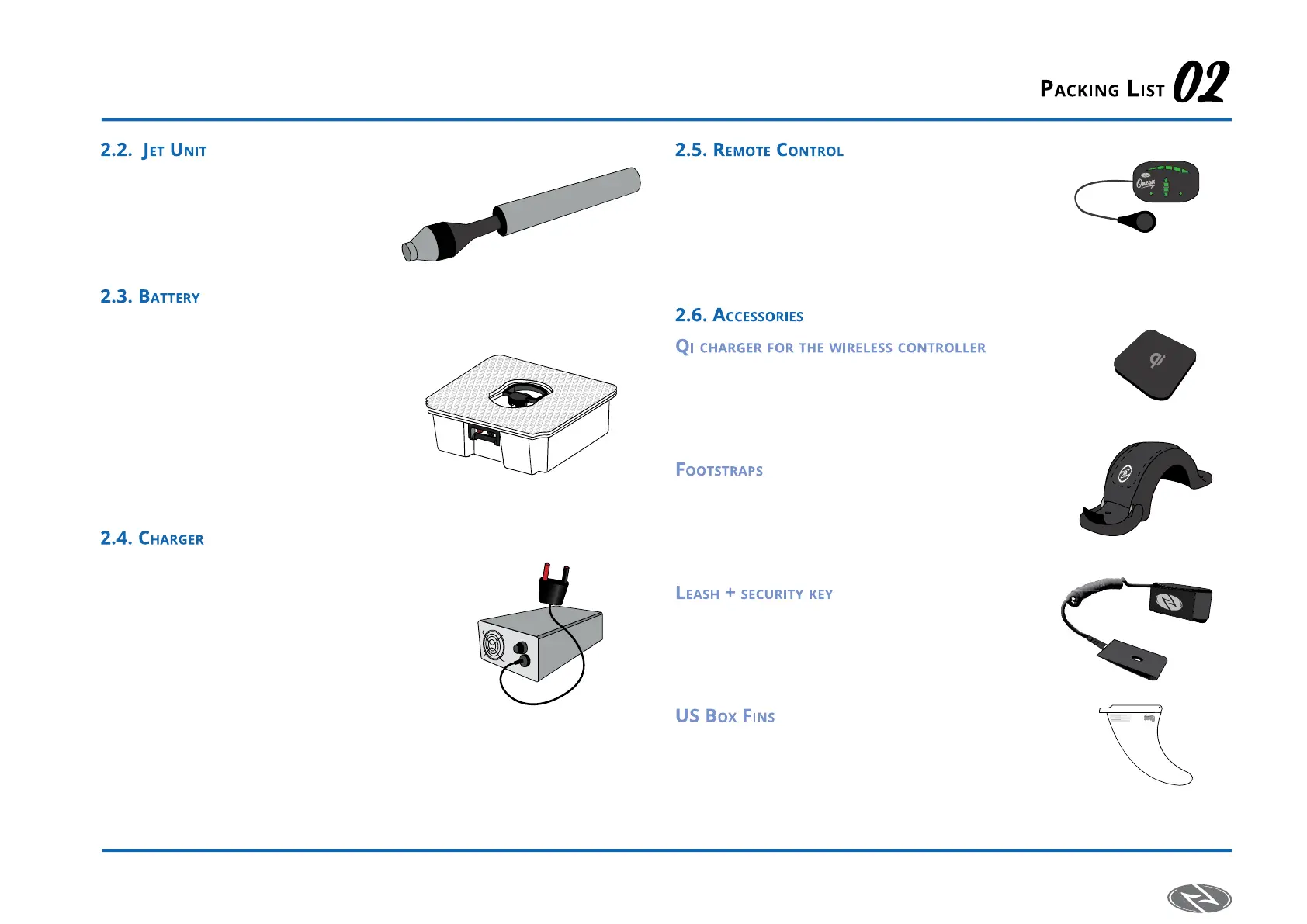 Packing List 02

2.2. Jet Unit

2.3. Battery

2.4. Charger

2.5. Remote Control

2.6. Accessories

Qi charger for the wireless controller

Footstraps

Leash + security key

US Box Fins