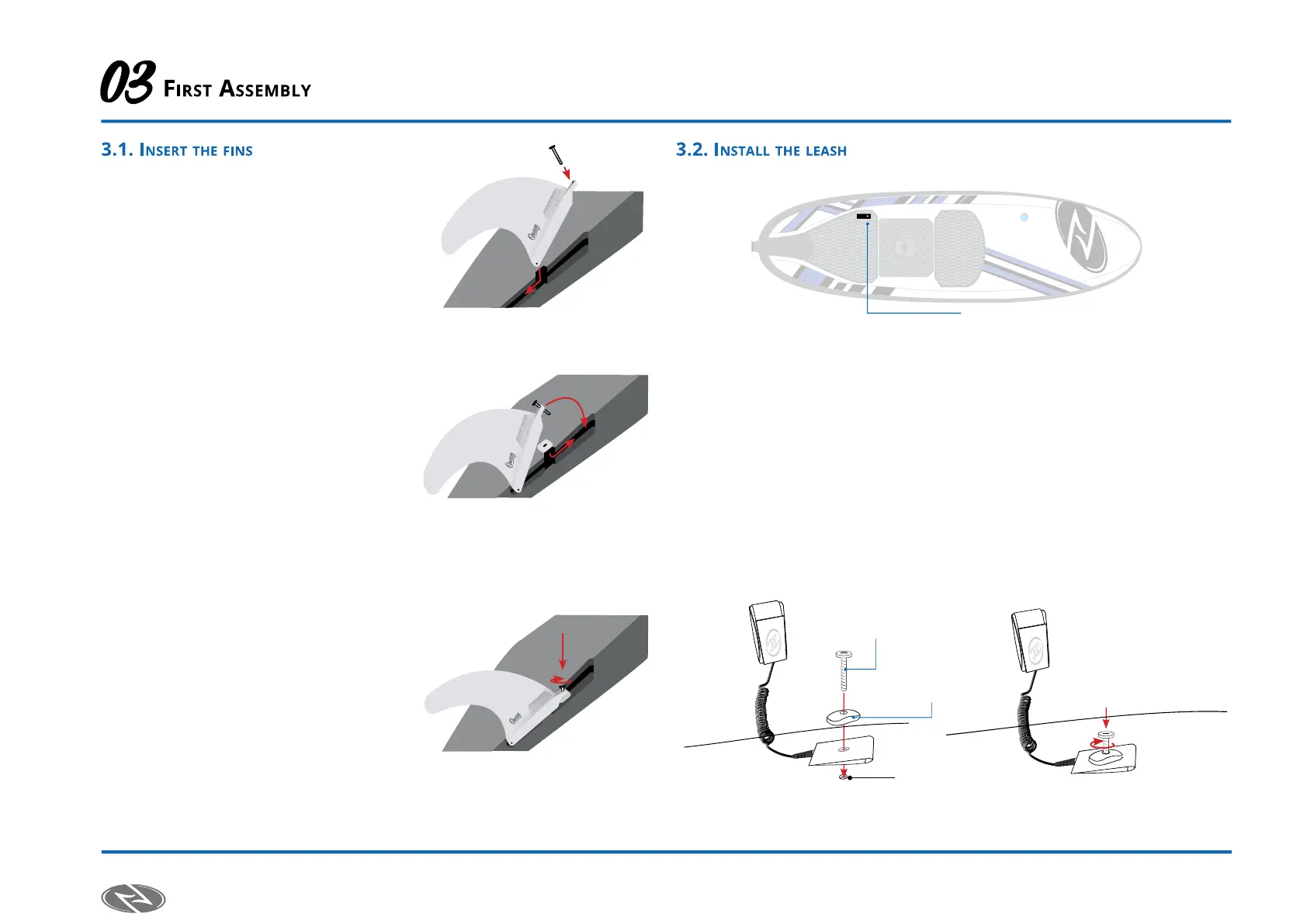 03 First Assembly

3.1. Insert the fins

3.2. Install the leash