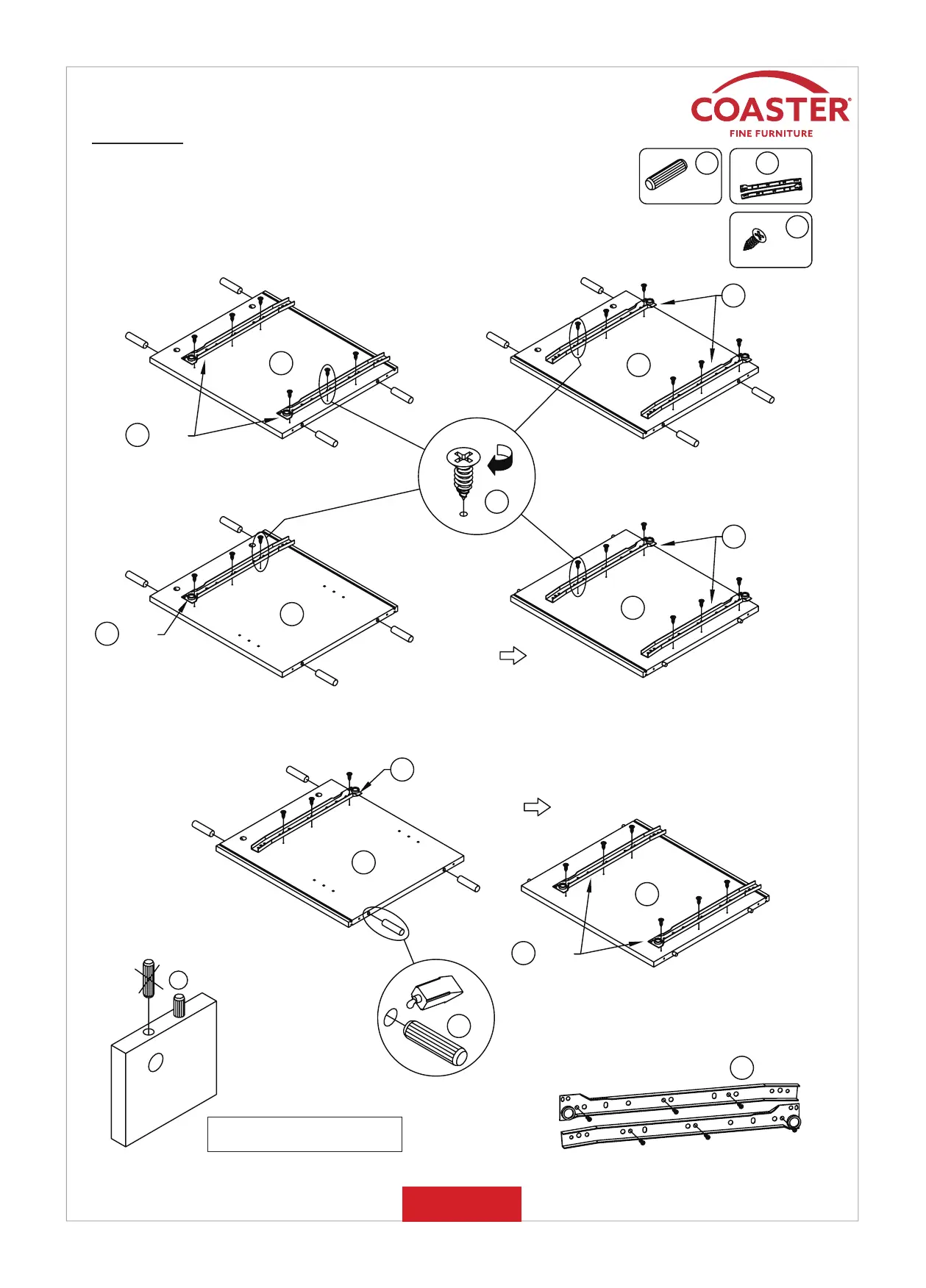 COASTER®
FINE FURNITURE