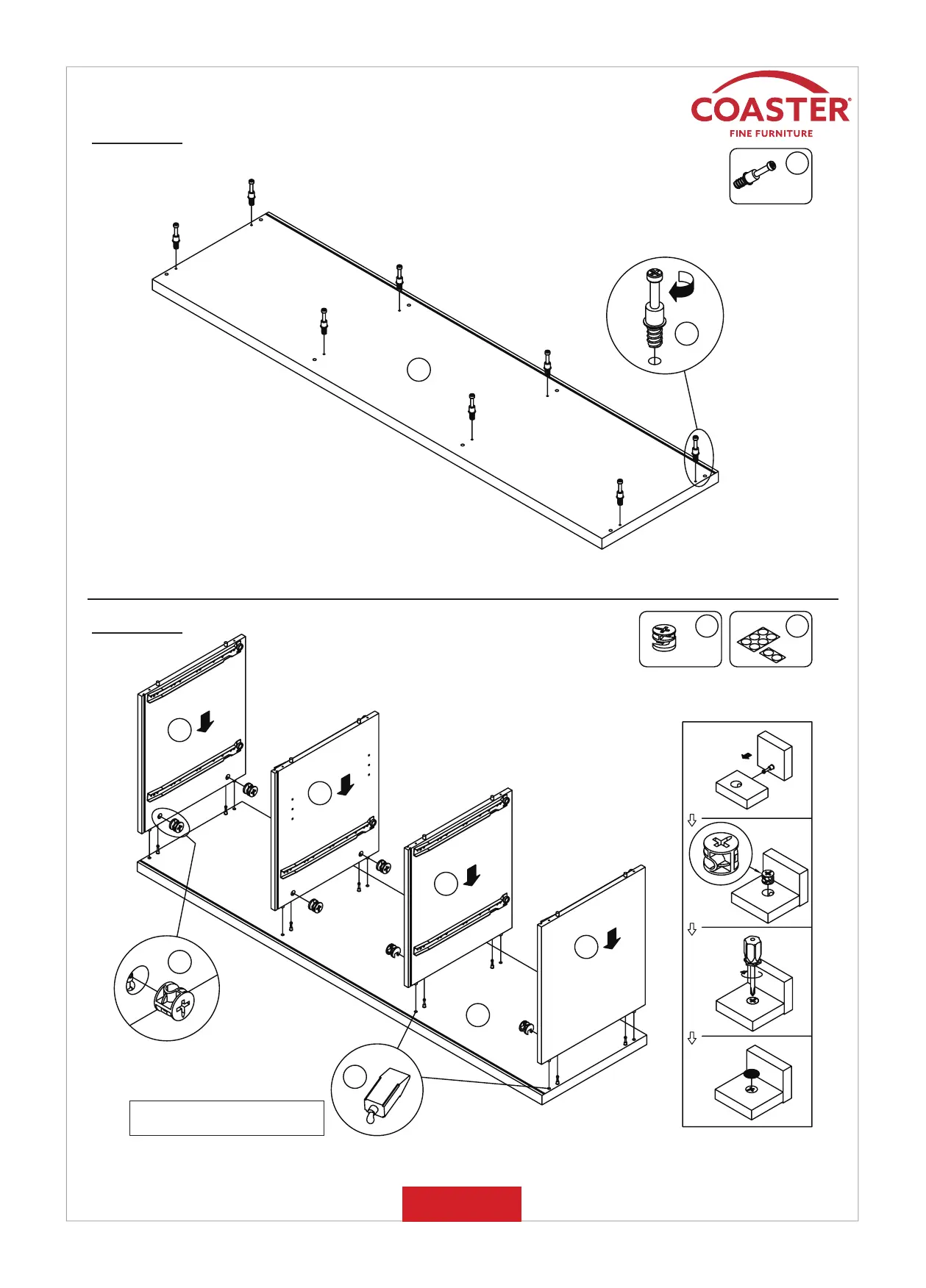 COASTER®
FINE FURNITURE