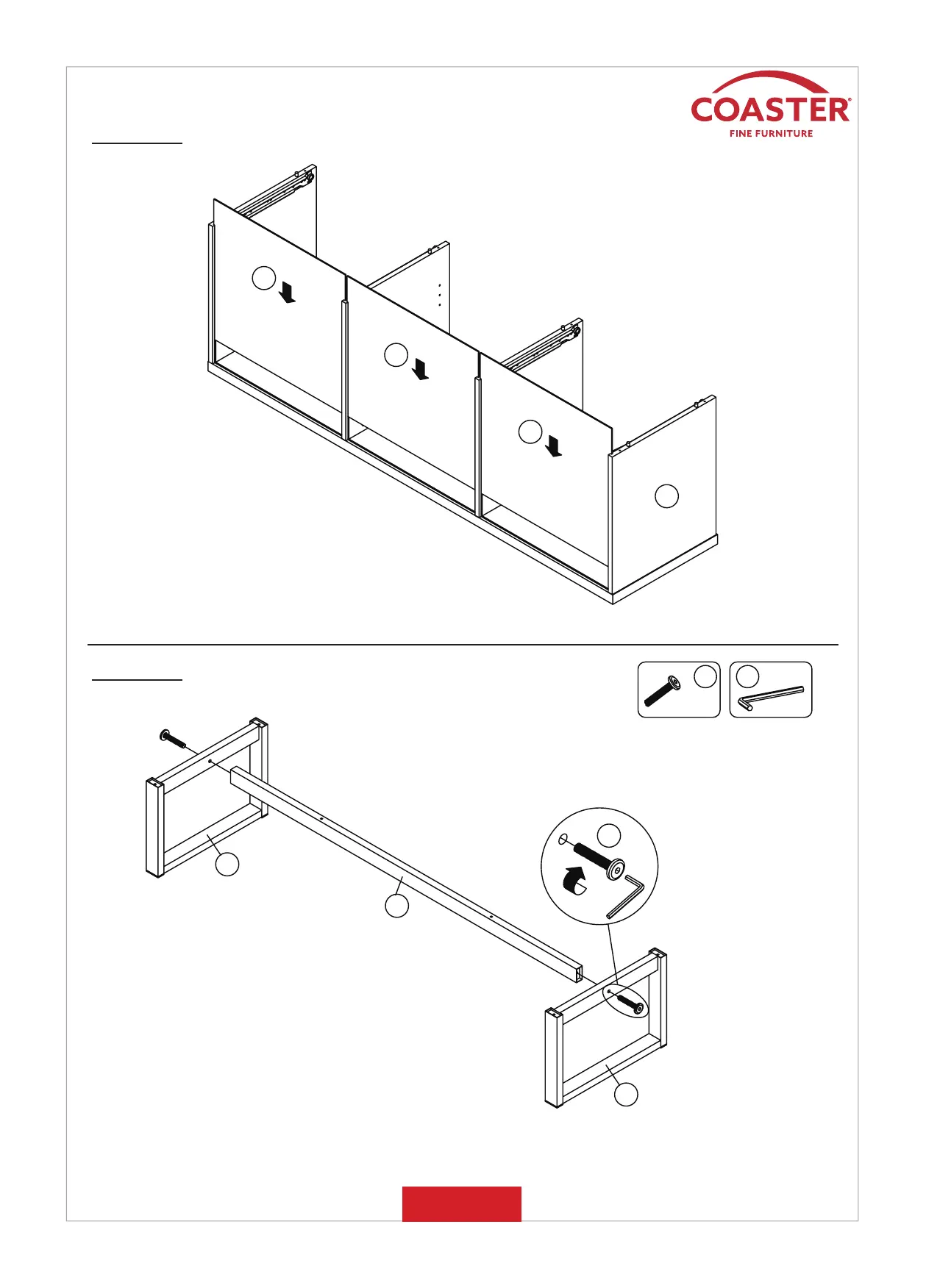 COASTER®
FINE FURNITURE