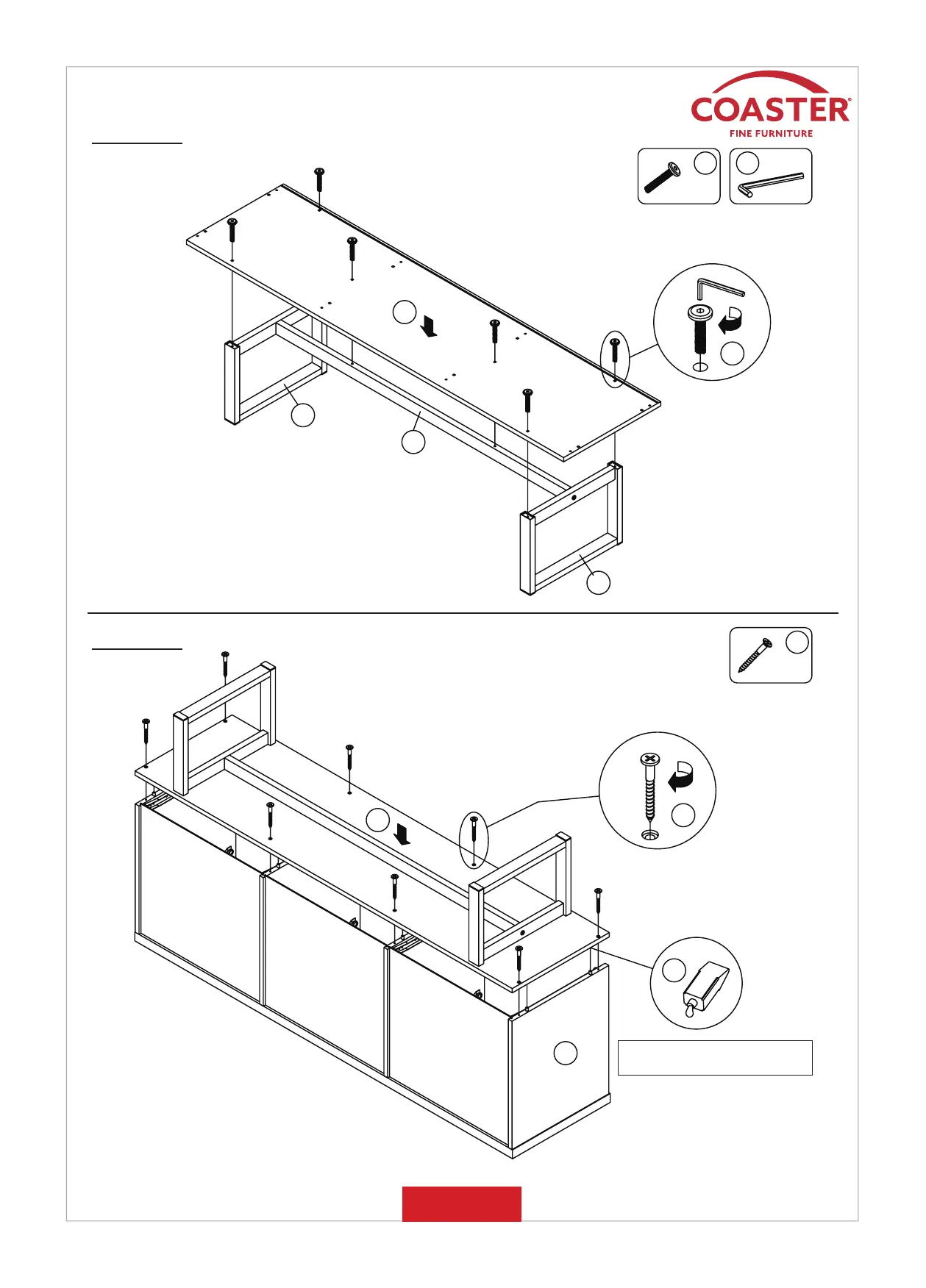 COASTER®
FINE FURNITURE