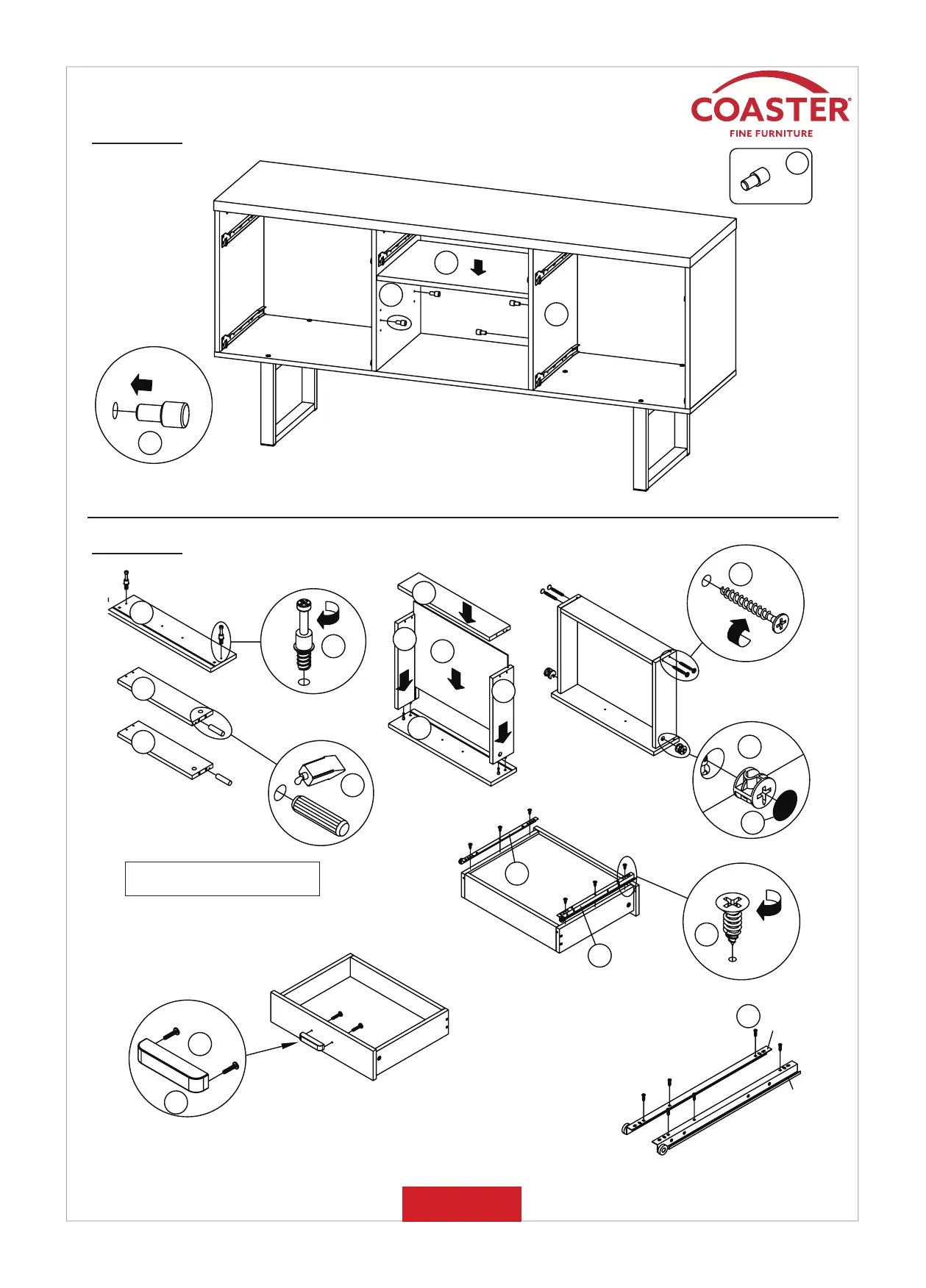 COASTER®
FINE FURNITURE