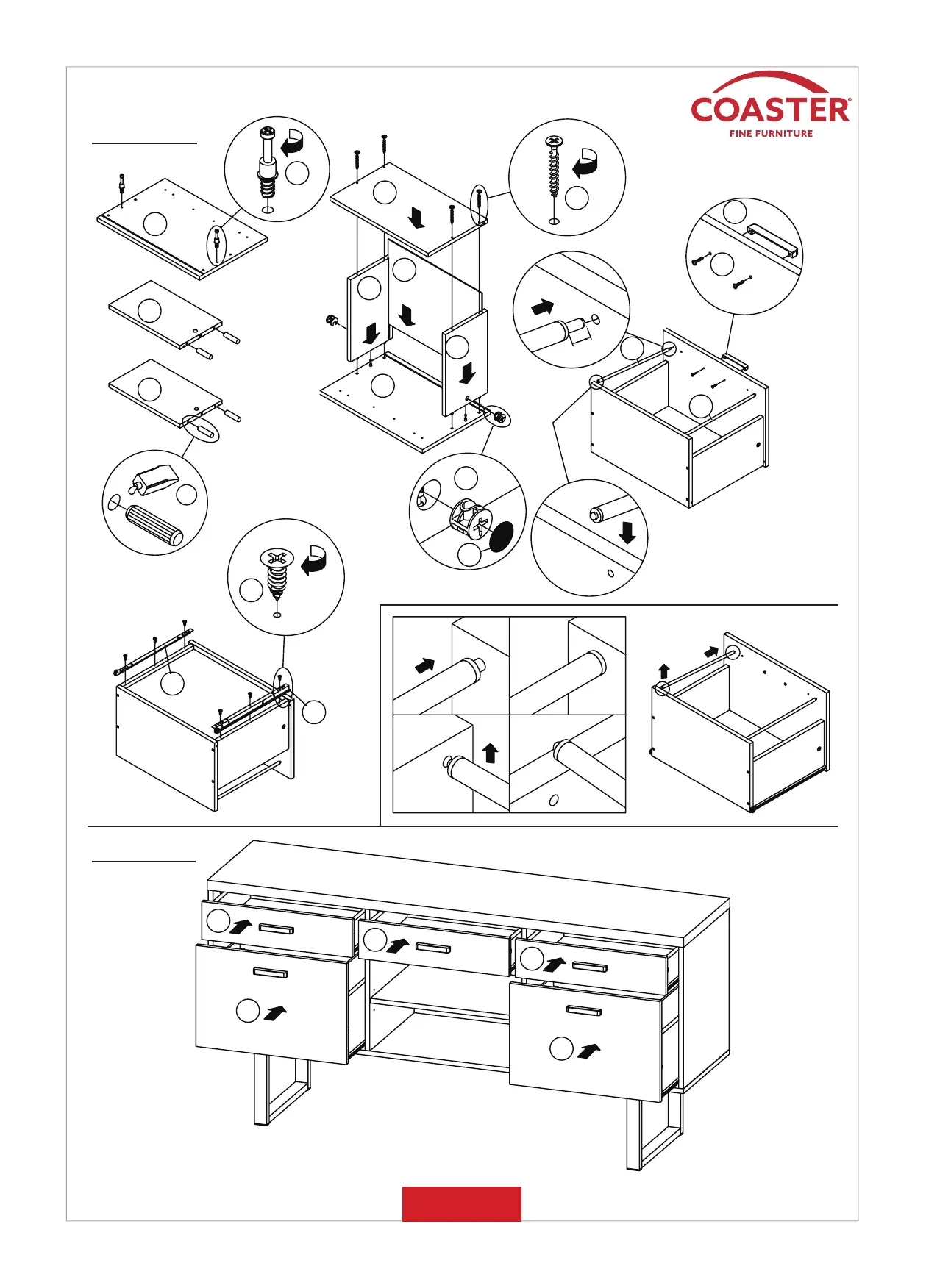 COASTER®
FINE FURNITURE