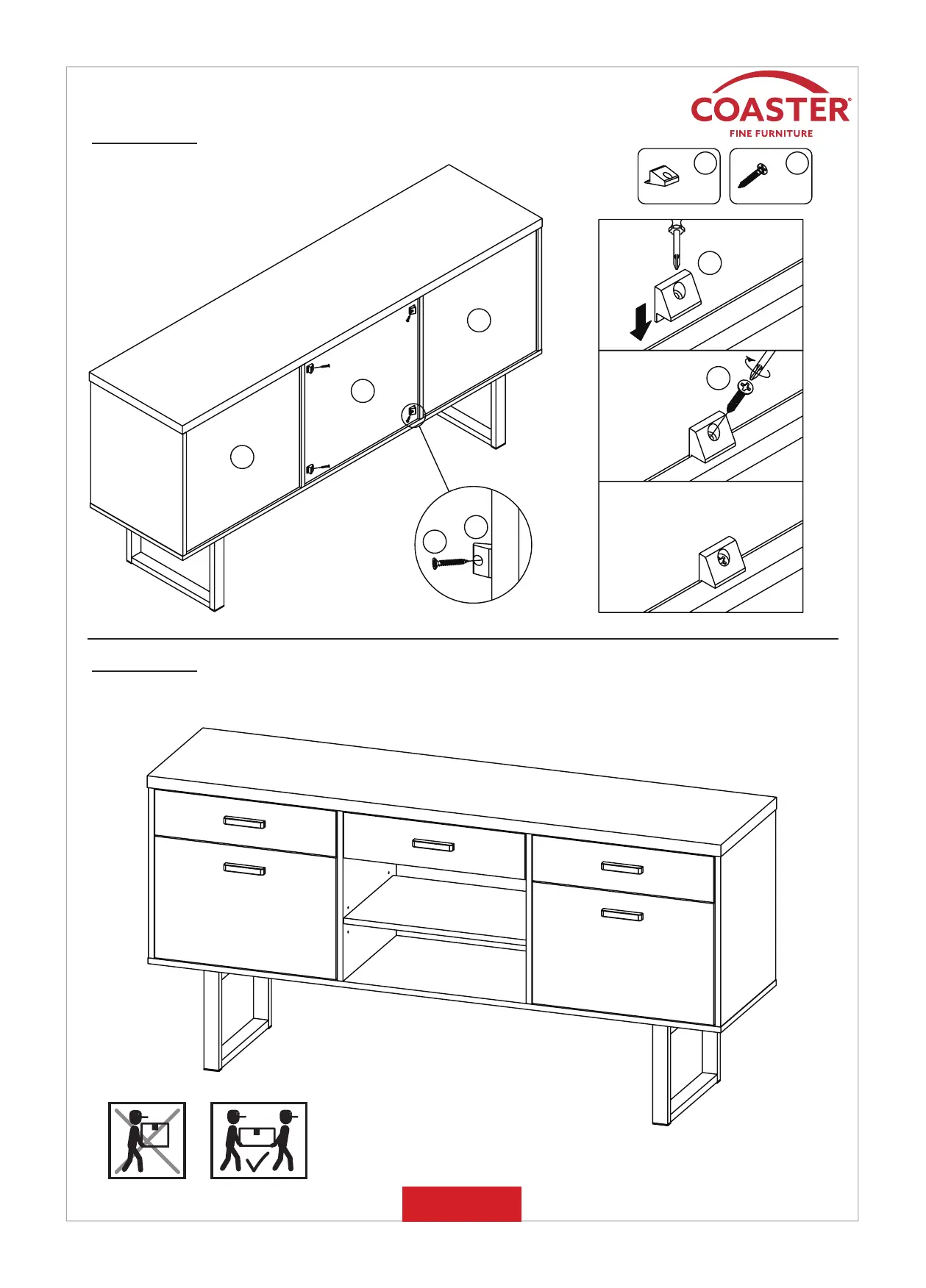 COASTER®
FINE FURNITURE