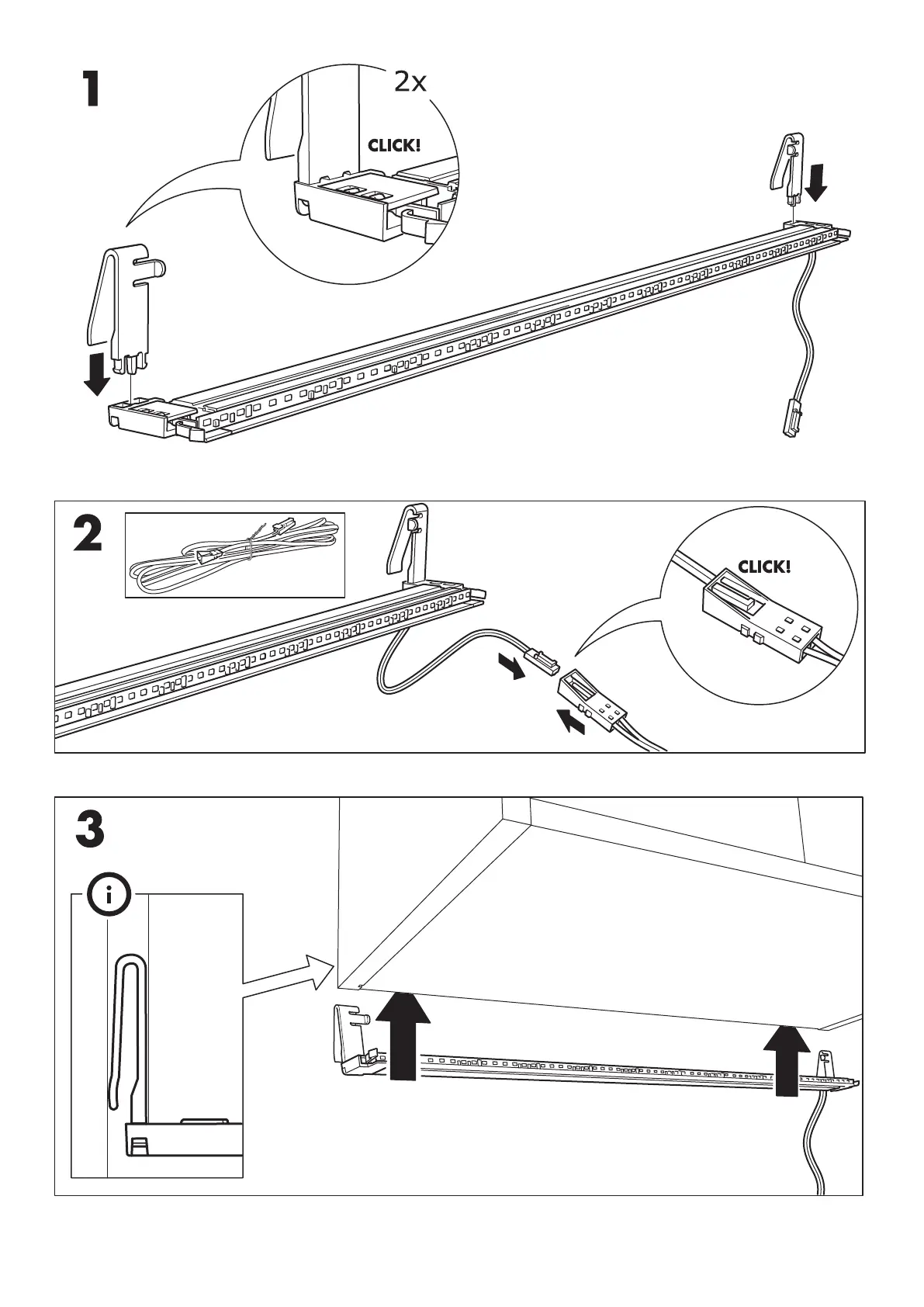 1

2x

CLICK!

2

CLICK!

3

i