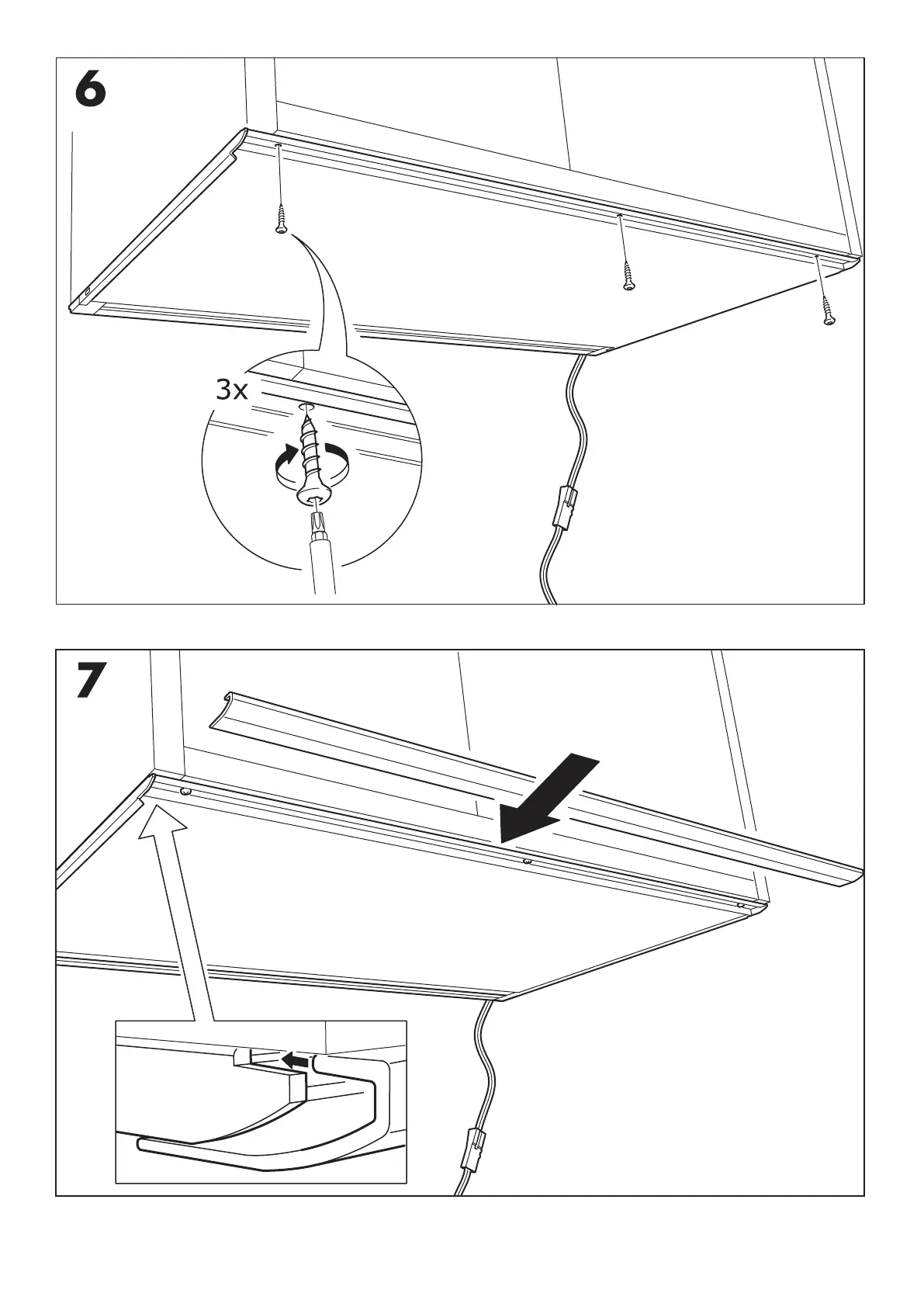 6

3x

7