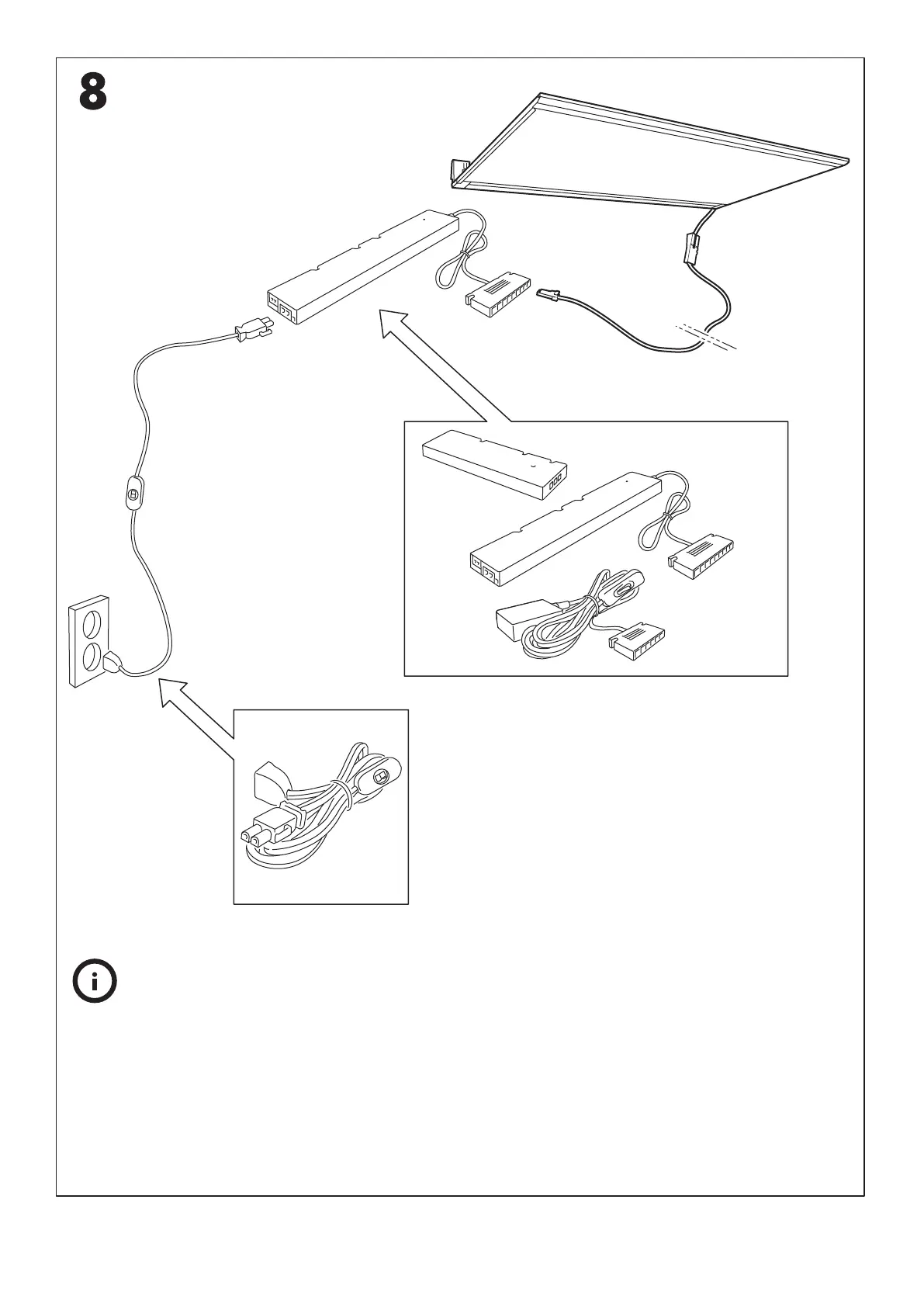 8