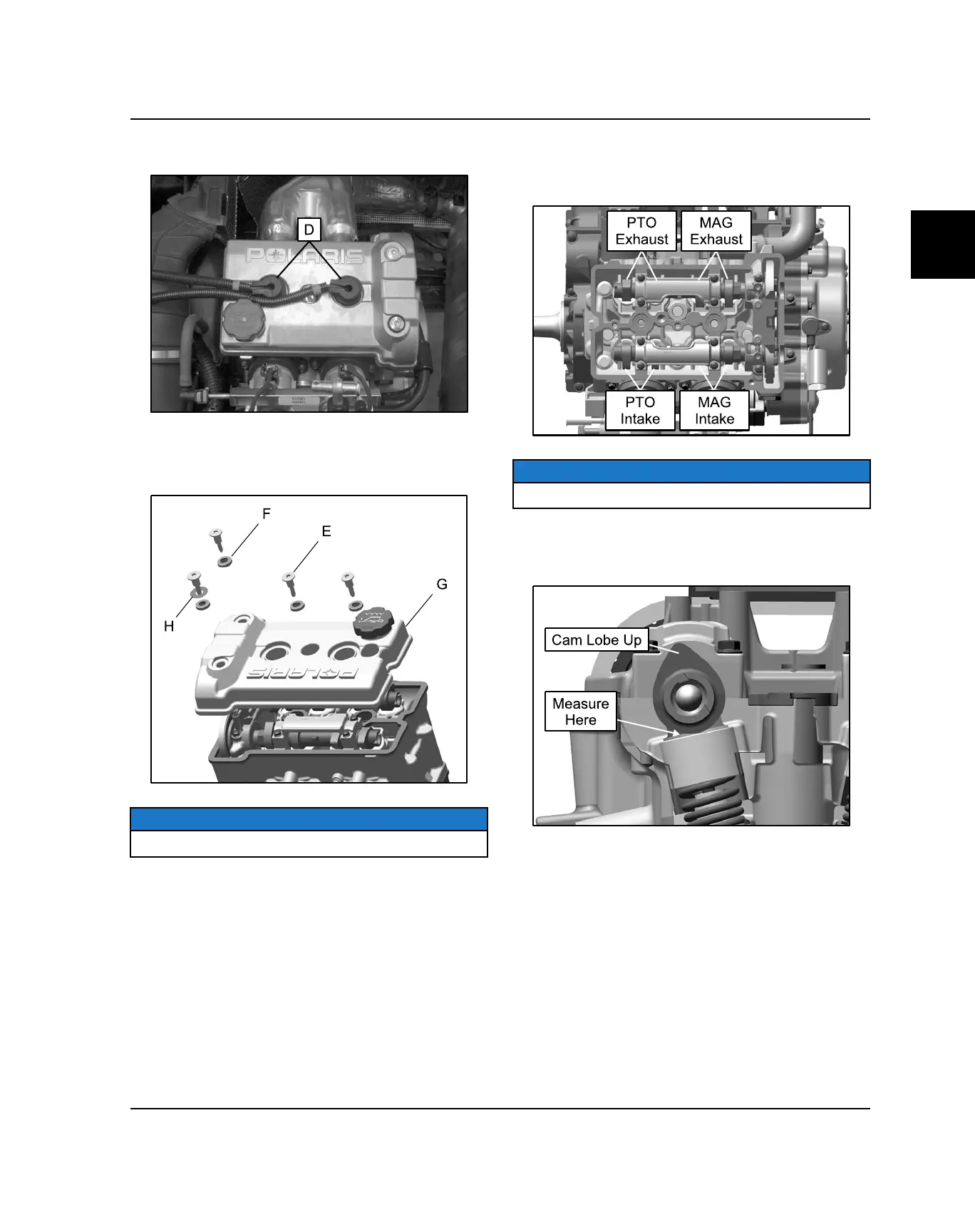 D

POLARIS

F

E

G

H

POLARIS

PTO Exhaust

MAG Exhaust

PTO Intake

MAG Intake

Cam Lobe Up

Measure Here