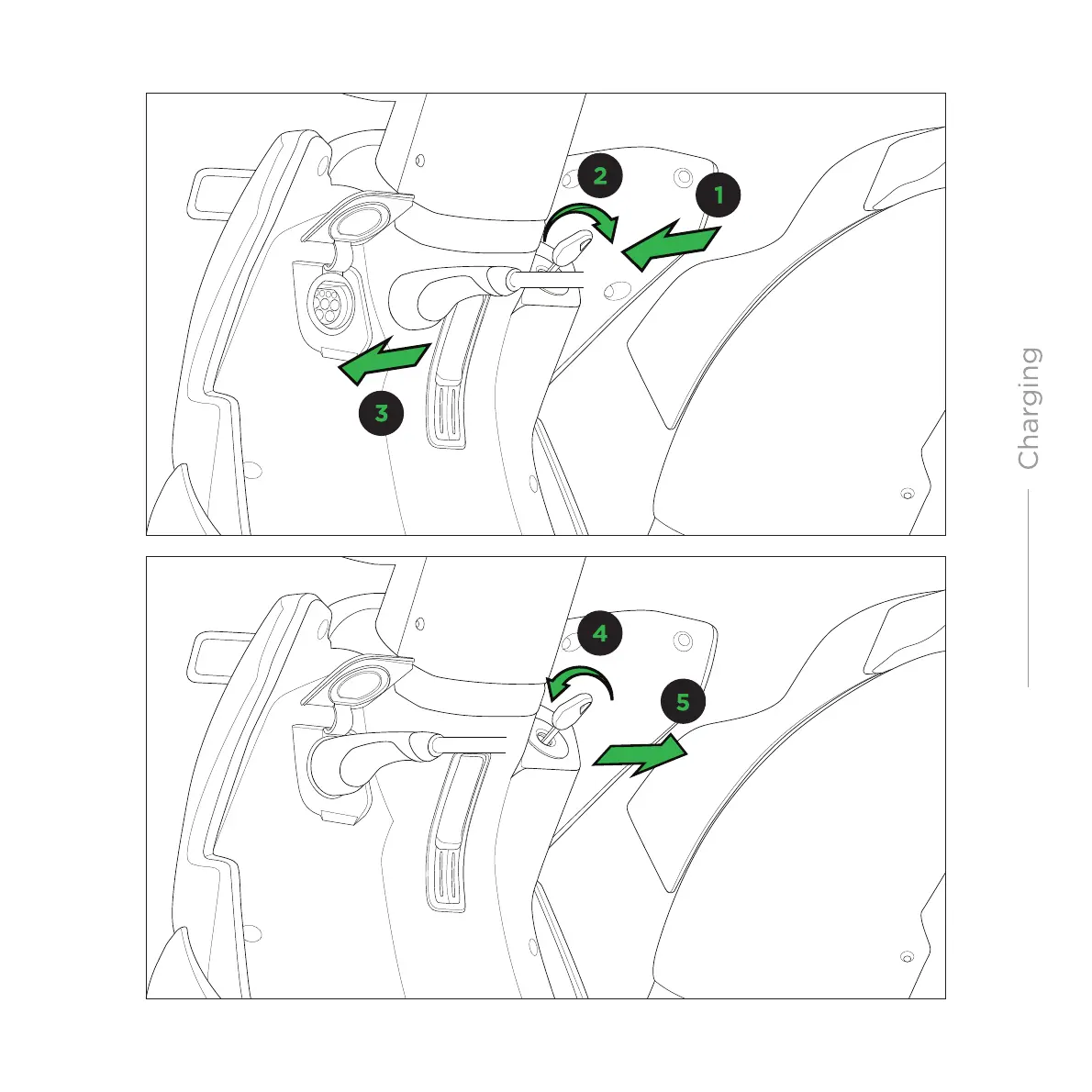 2
1
3
4
5
Charging