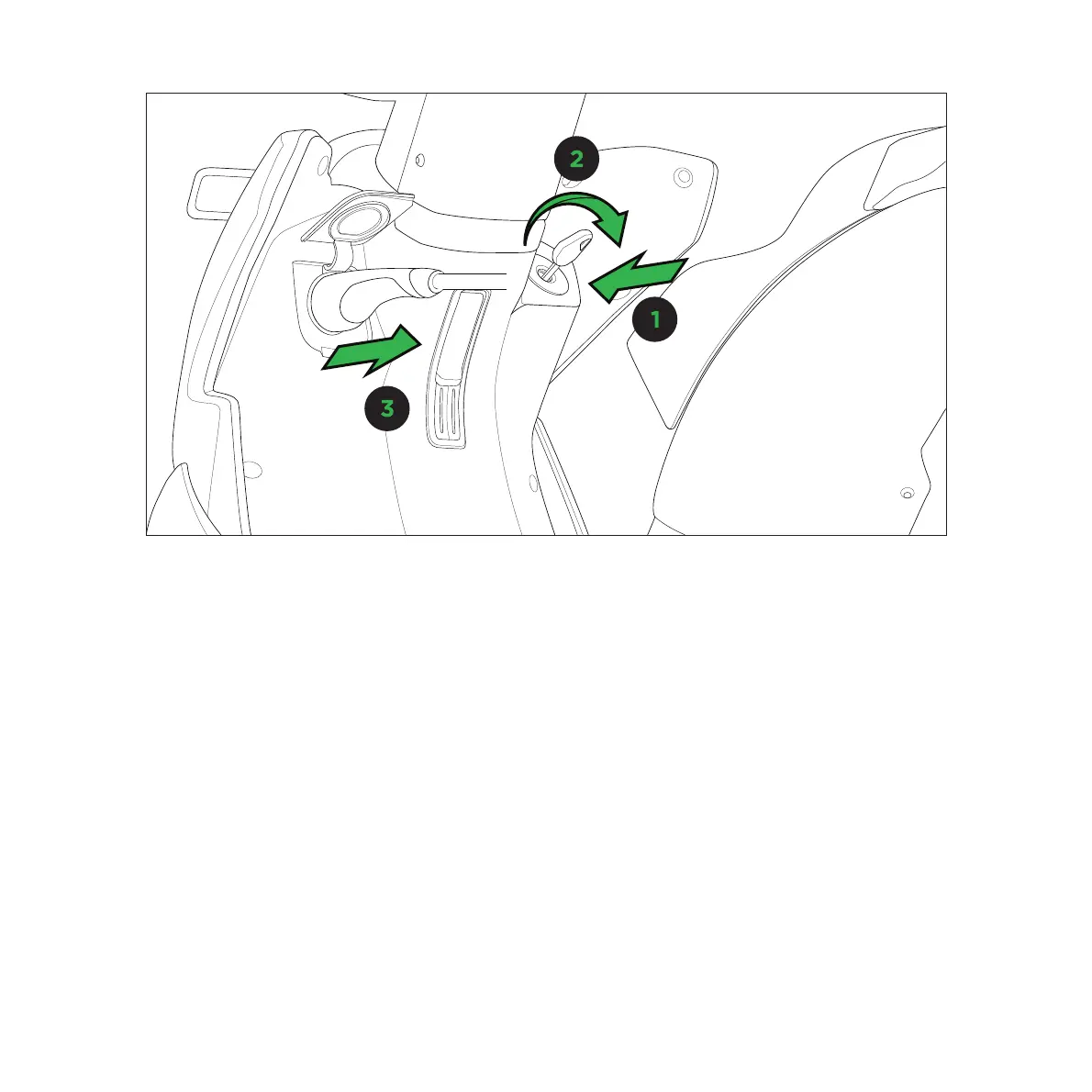 2

1

3