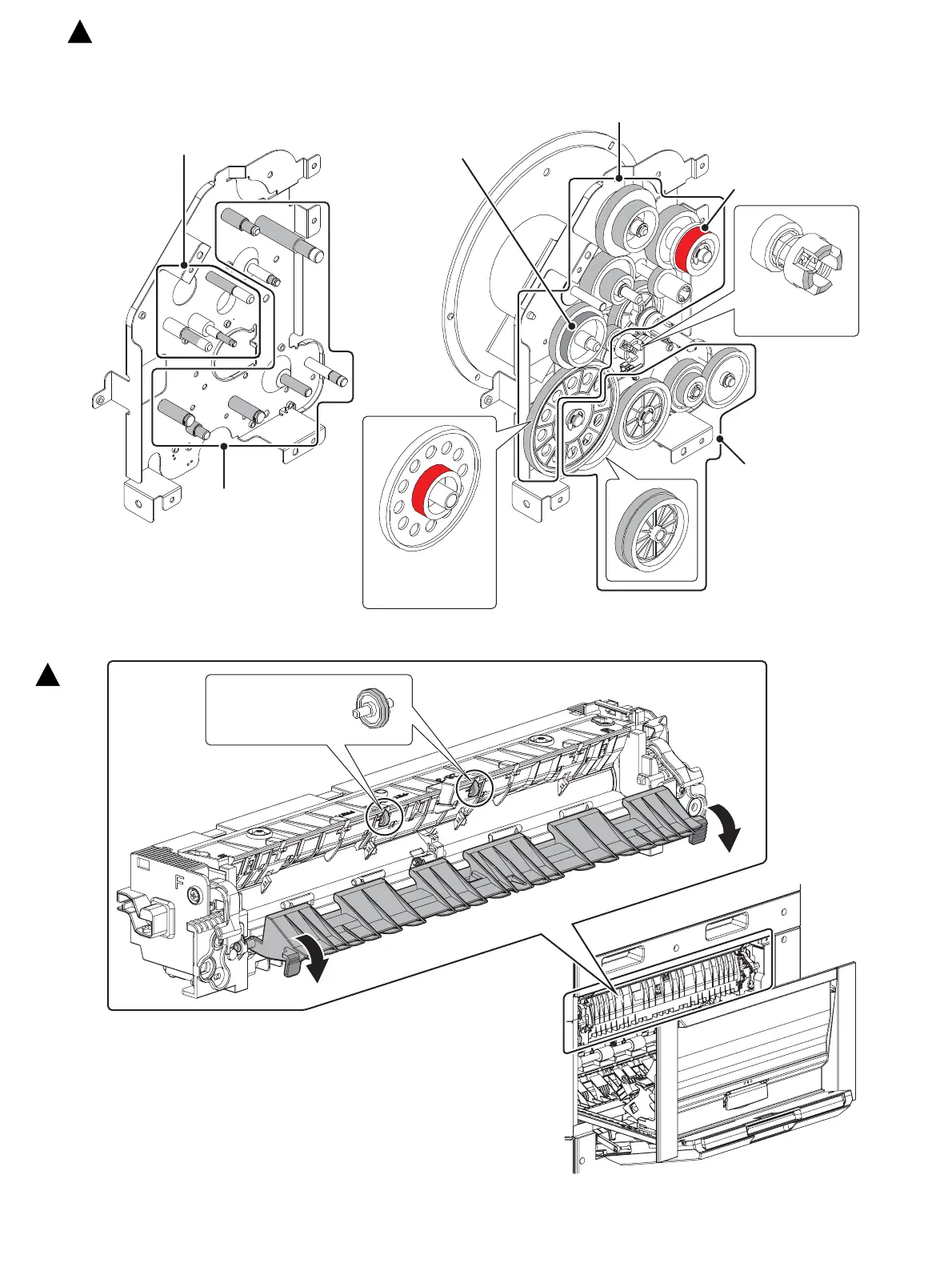 F