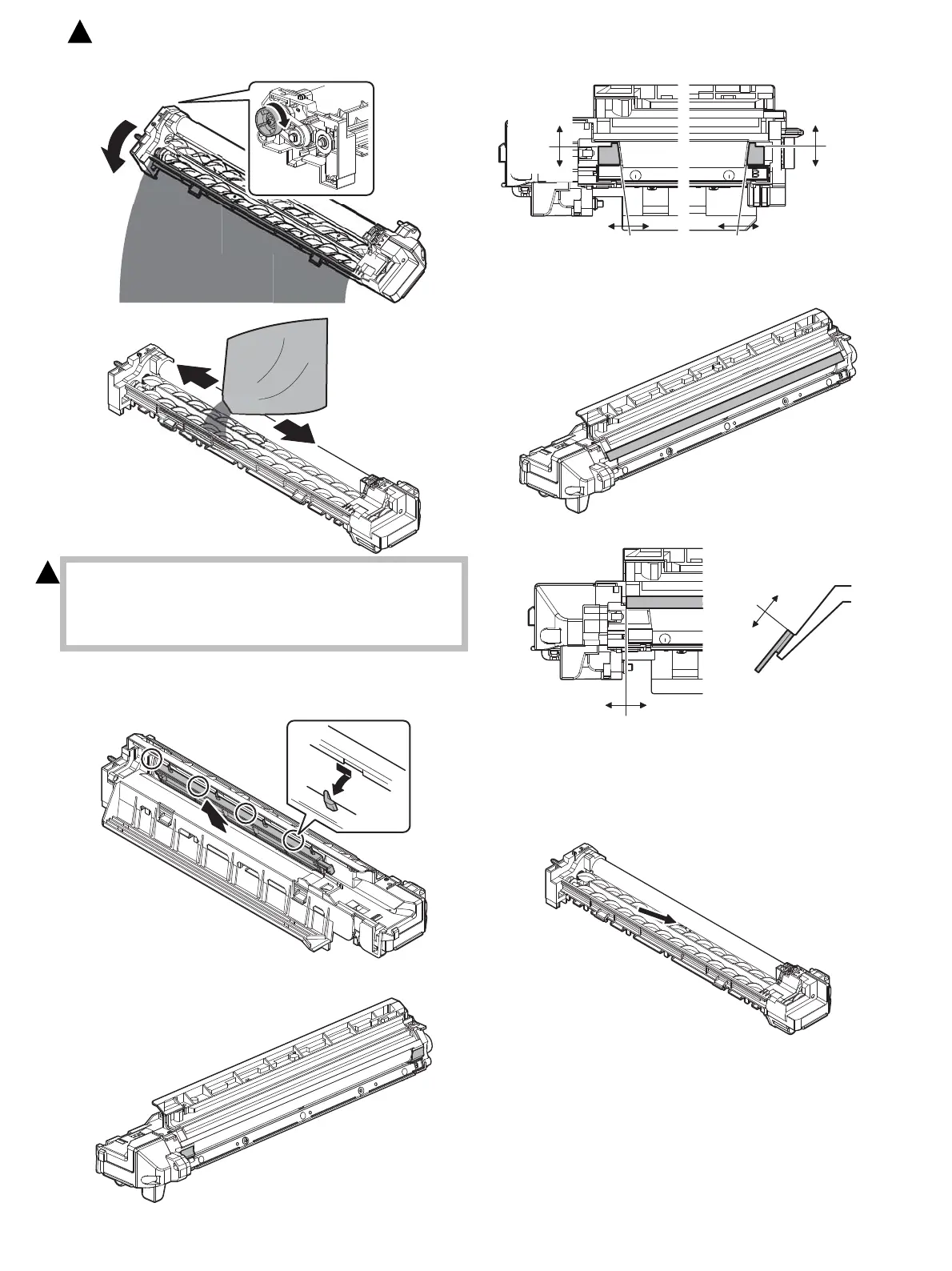 B