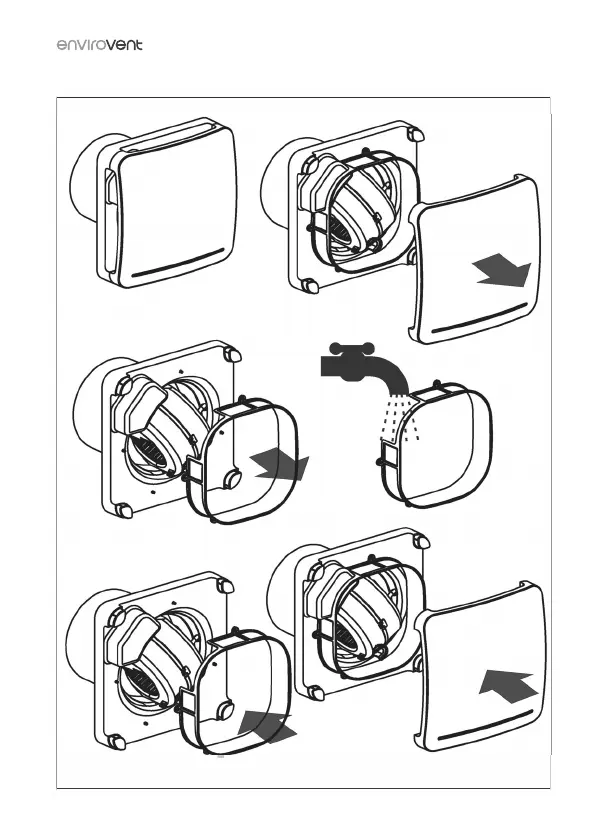 envirovent