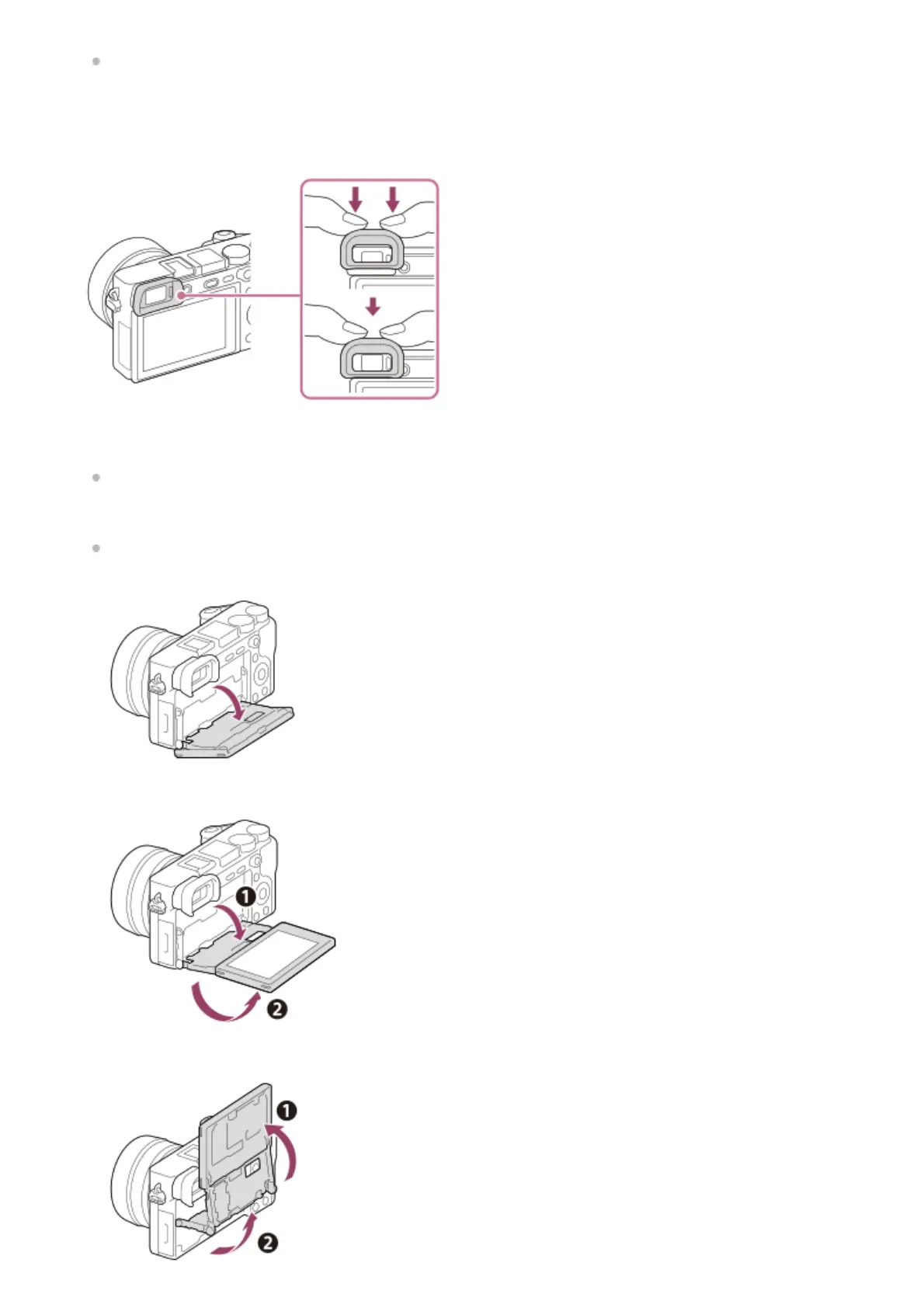 ❶

❷

❶

❷