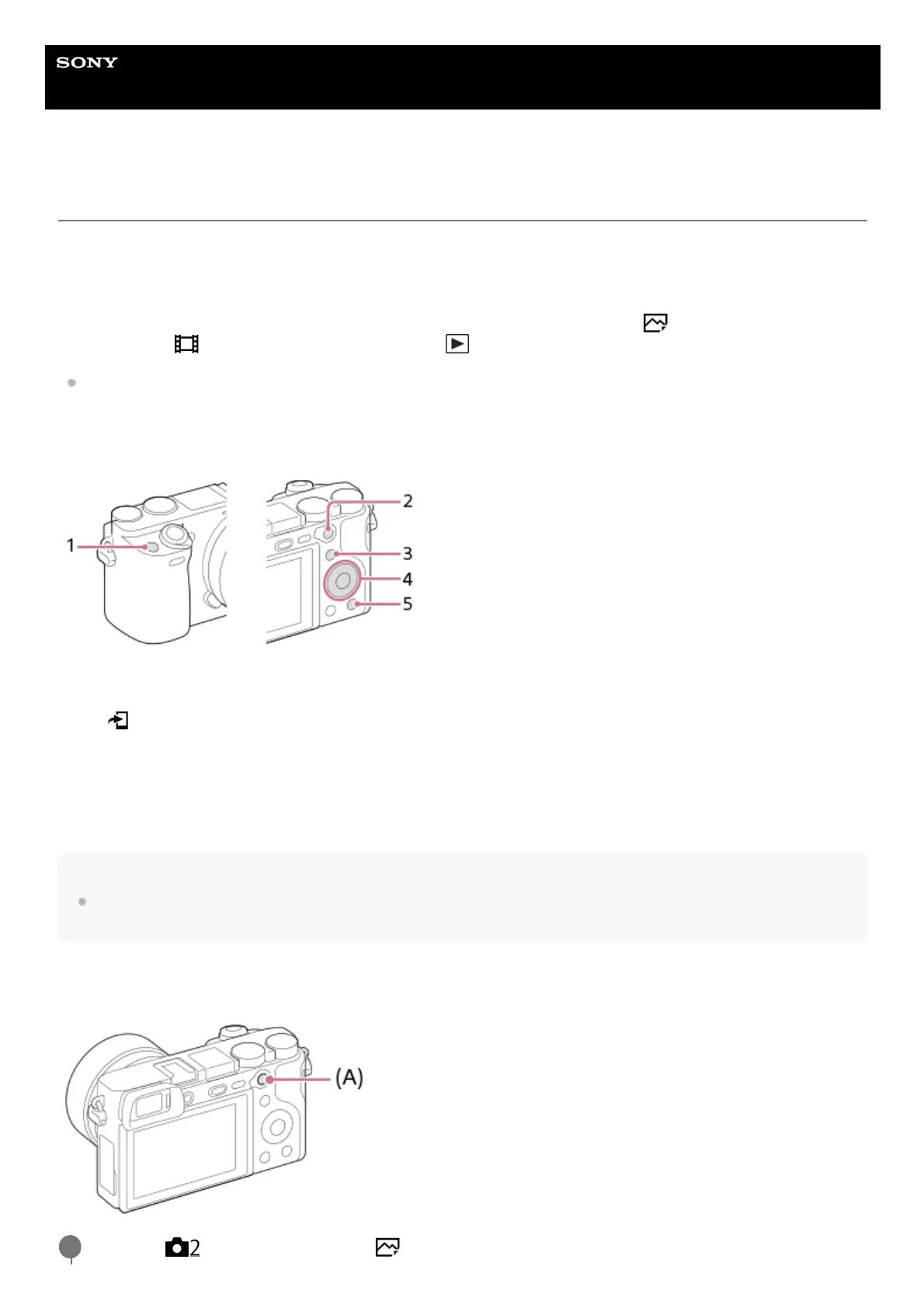 SONY

1
2
3
4
5

(A)

2