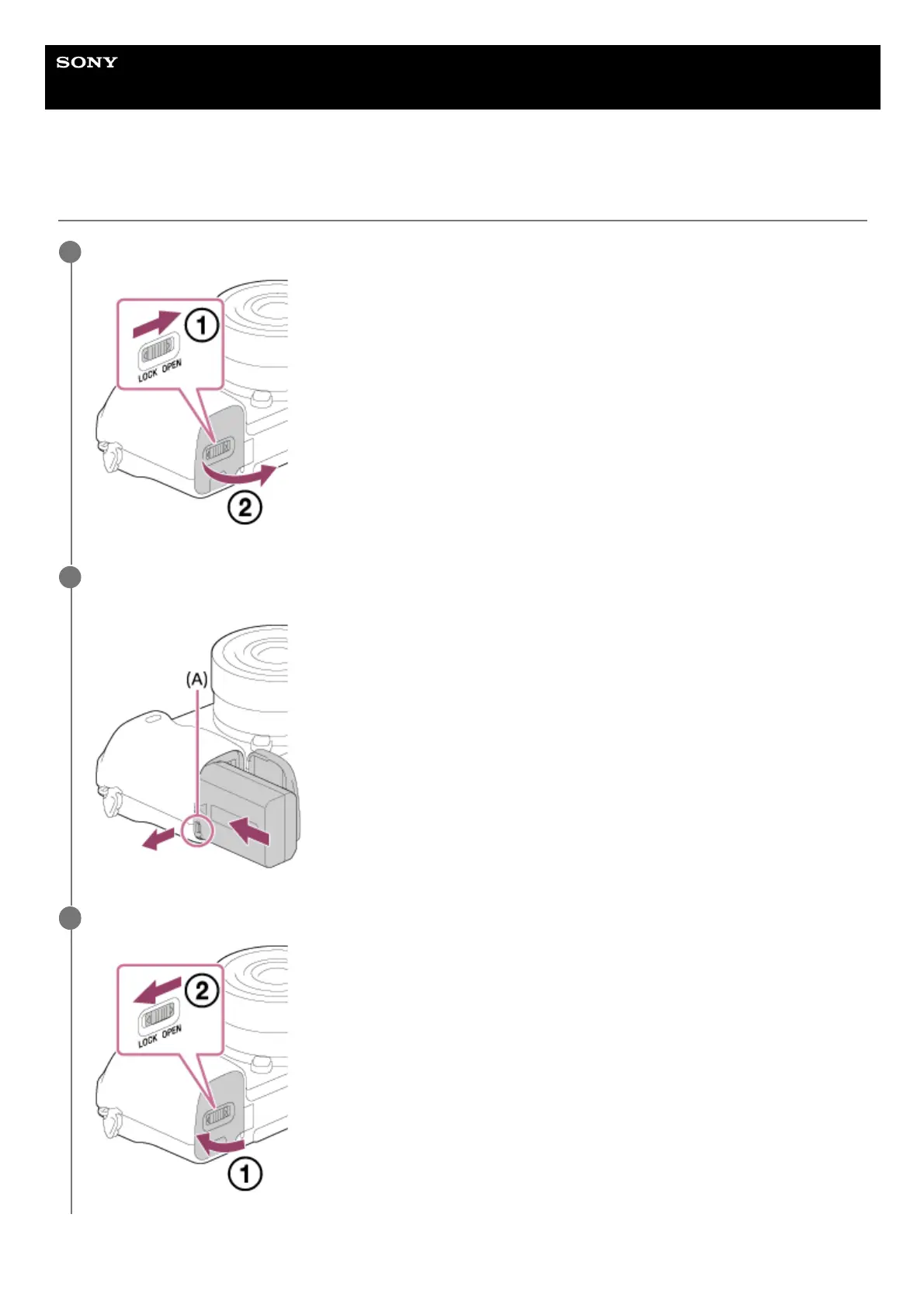 SONY

①
LOCK OPEN
②

(A)

②
LOCK OPEN
①