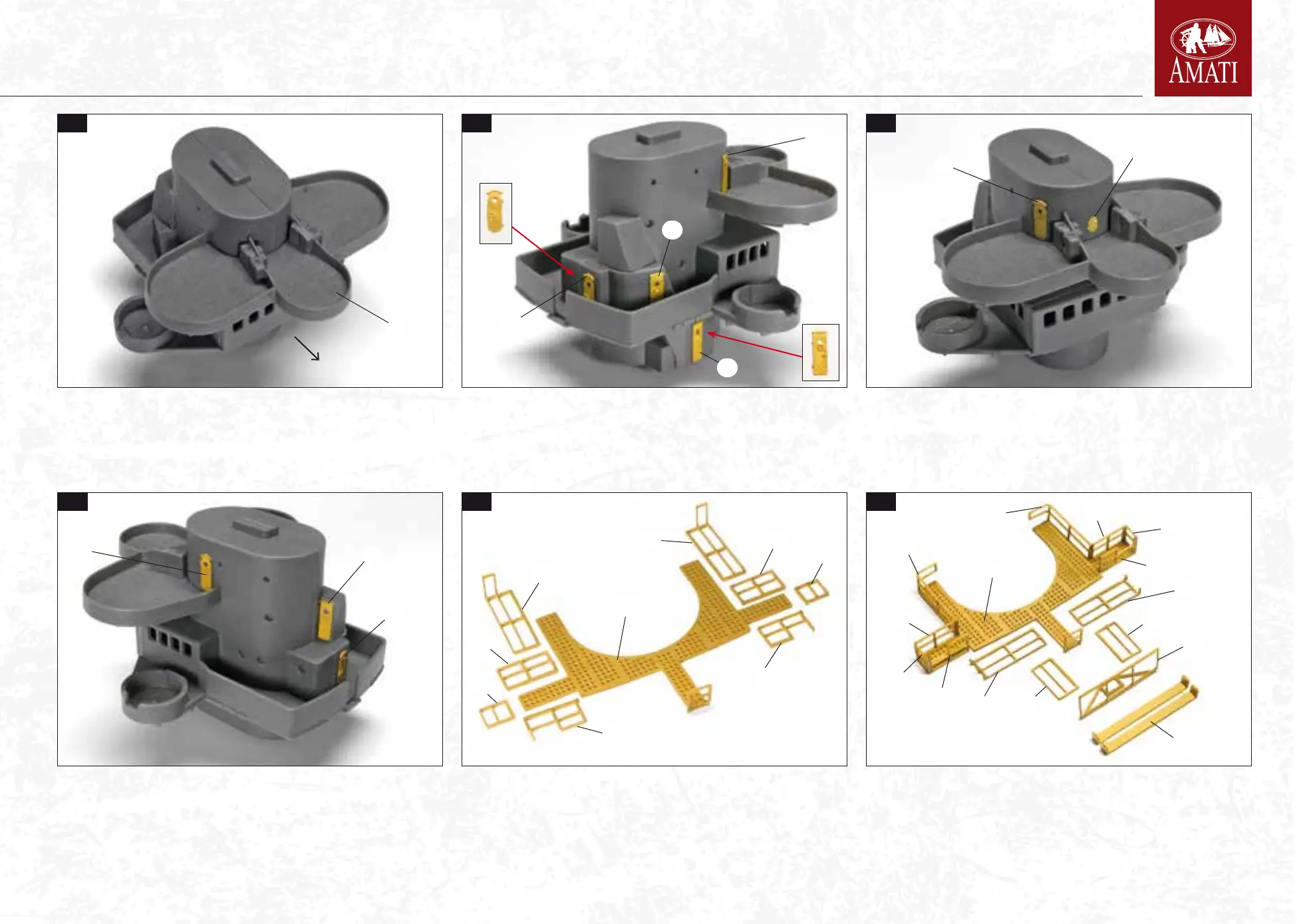 AMATI