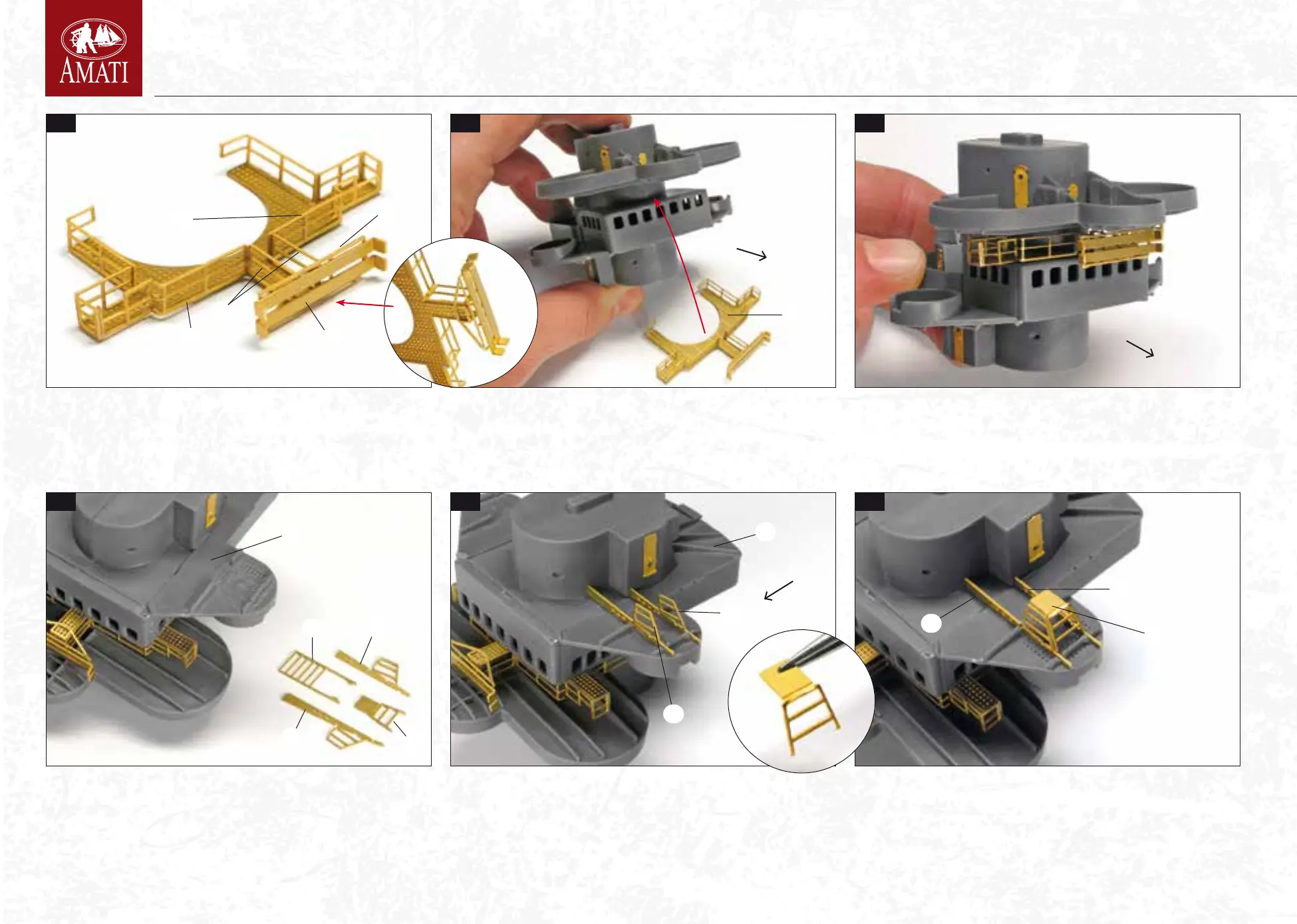 AMATI