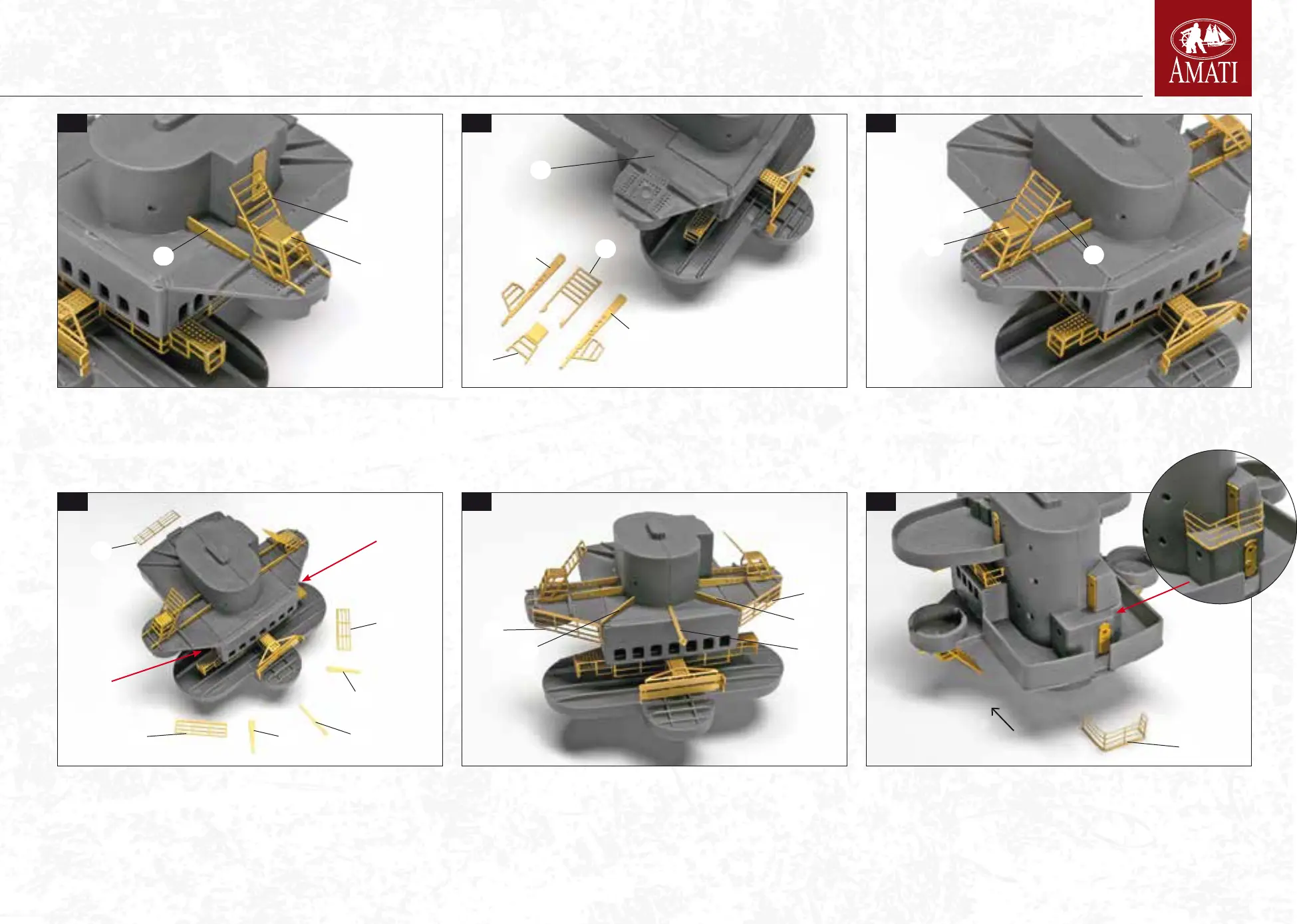 AMATI