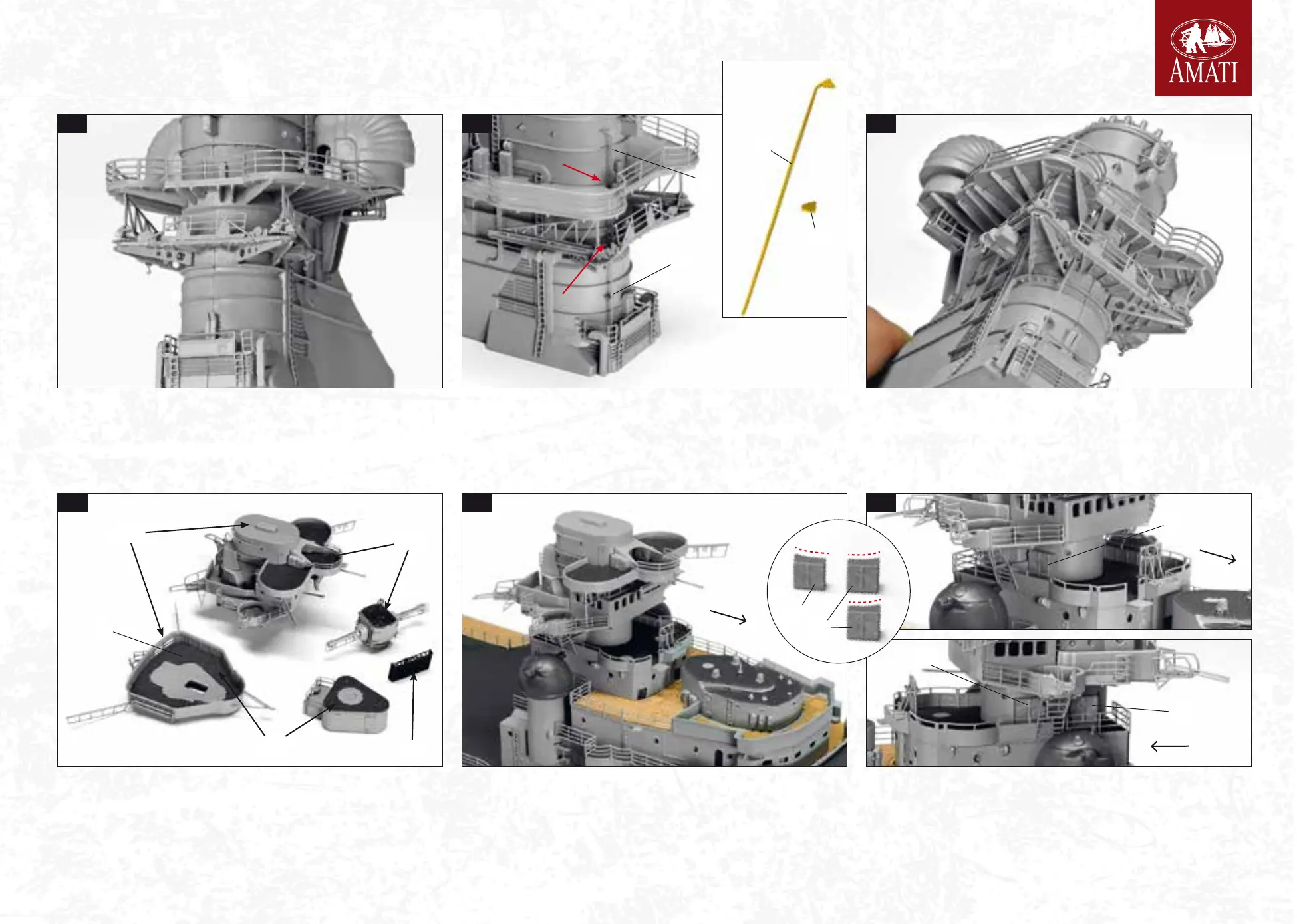 AMATI