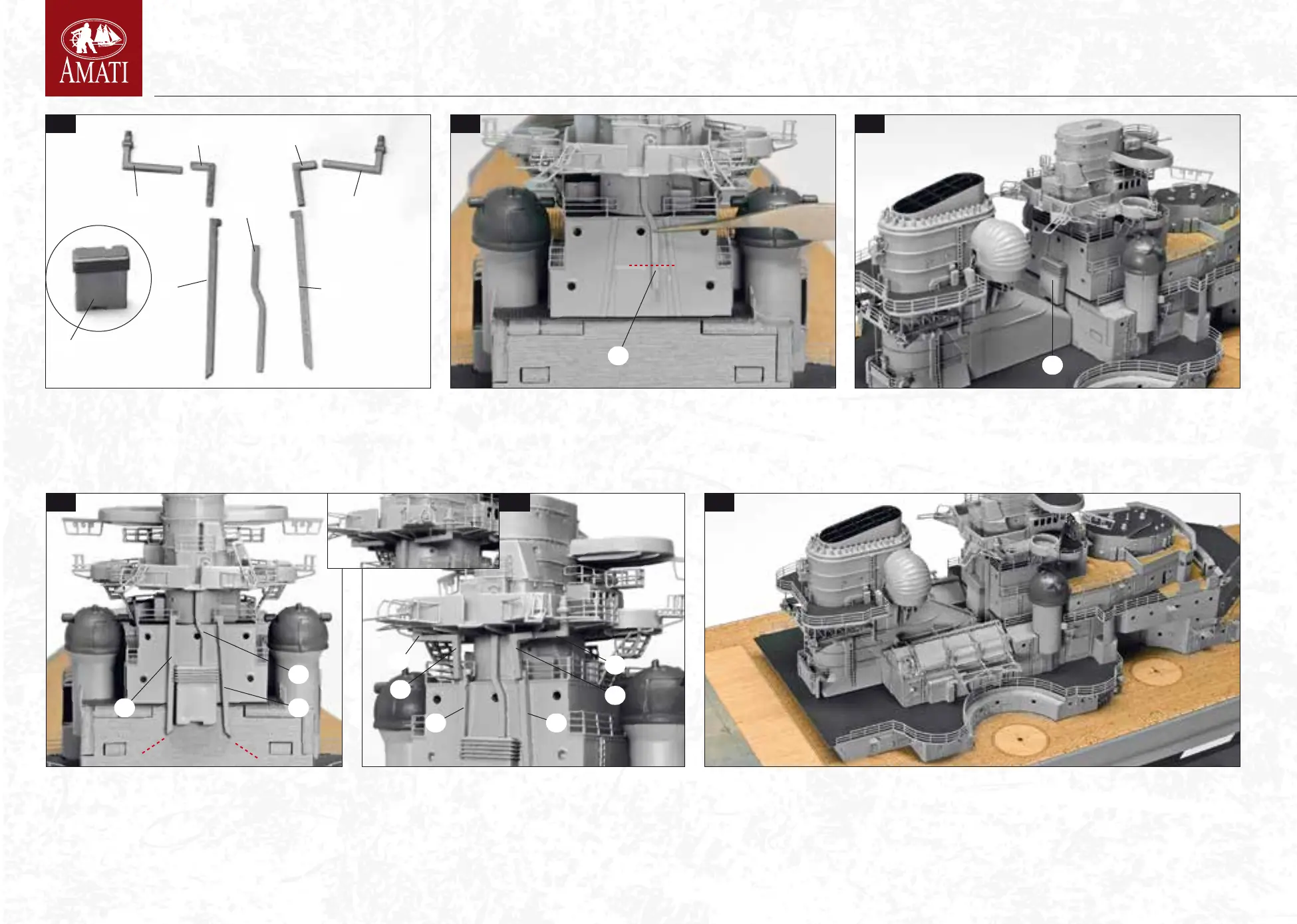 AMATI