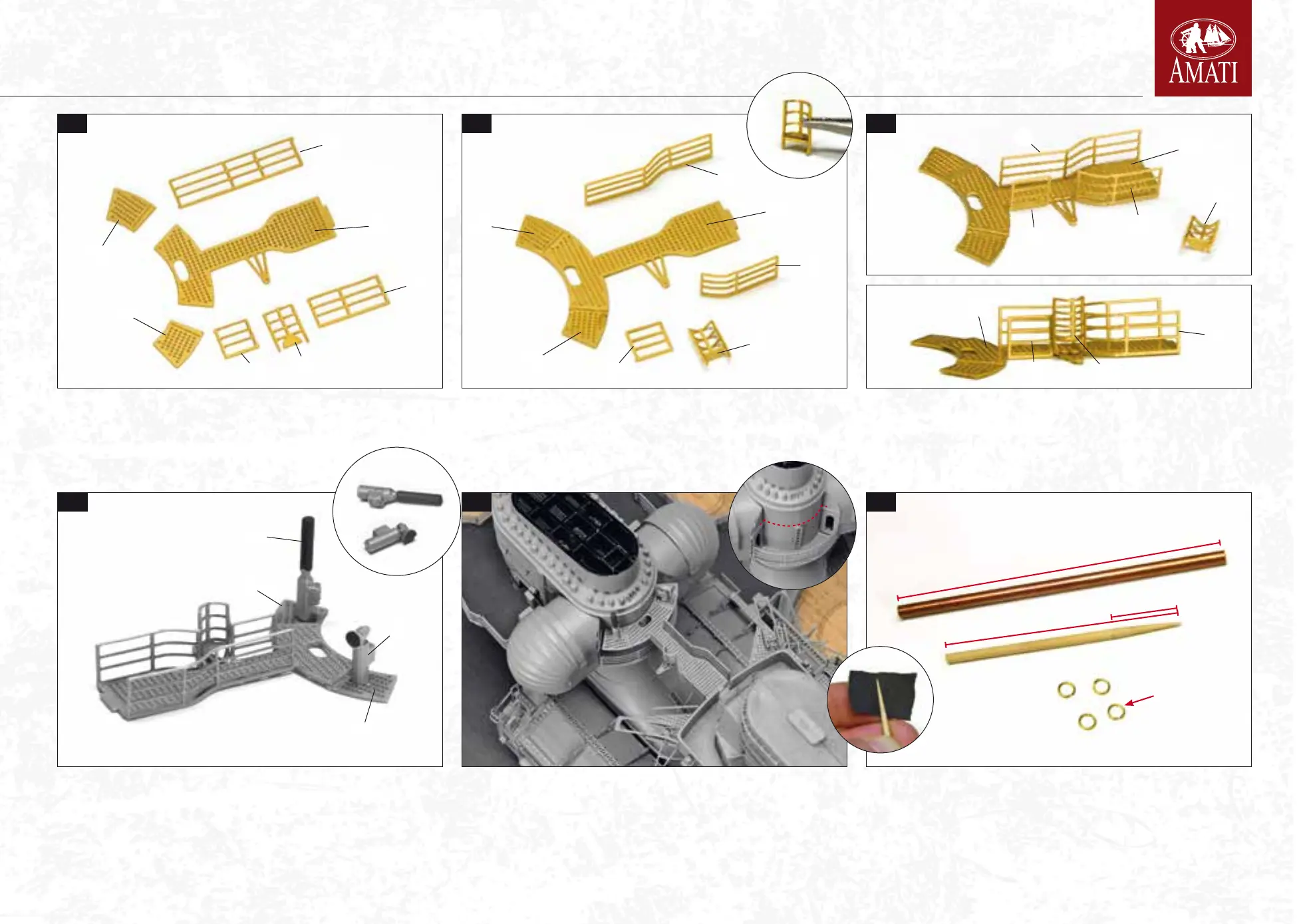 AMATI