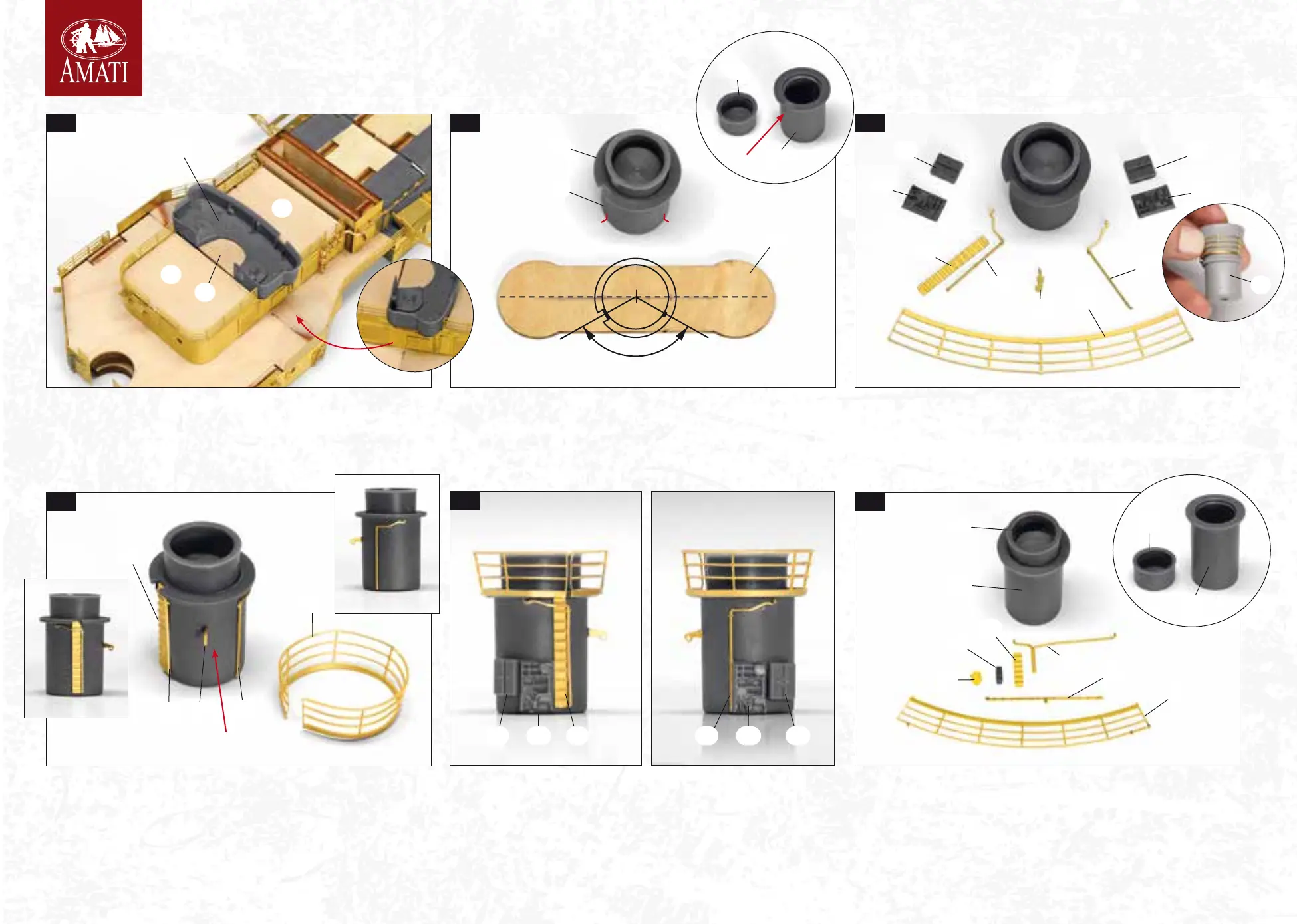 AMATI