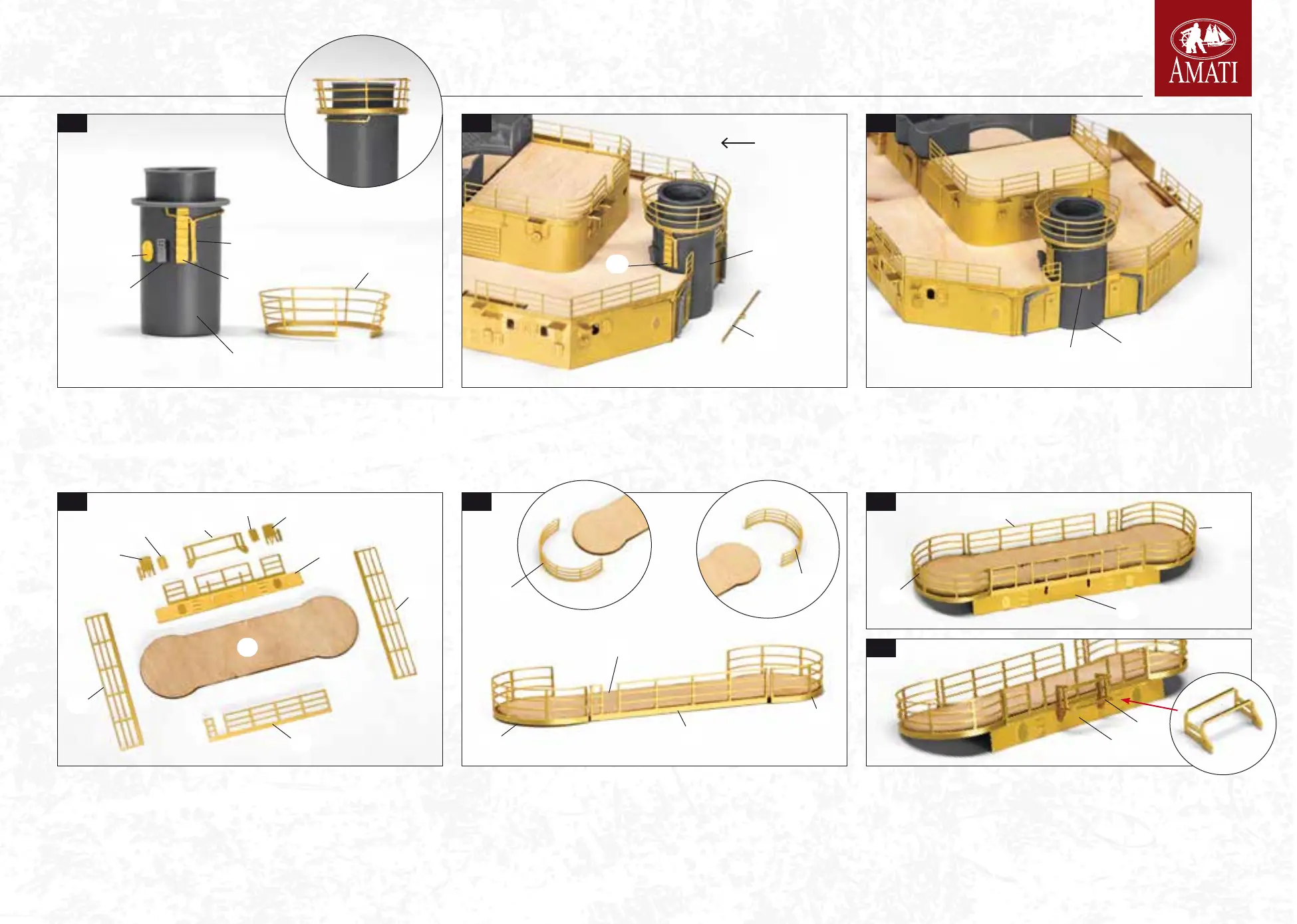 AMATI