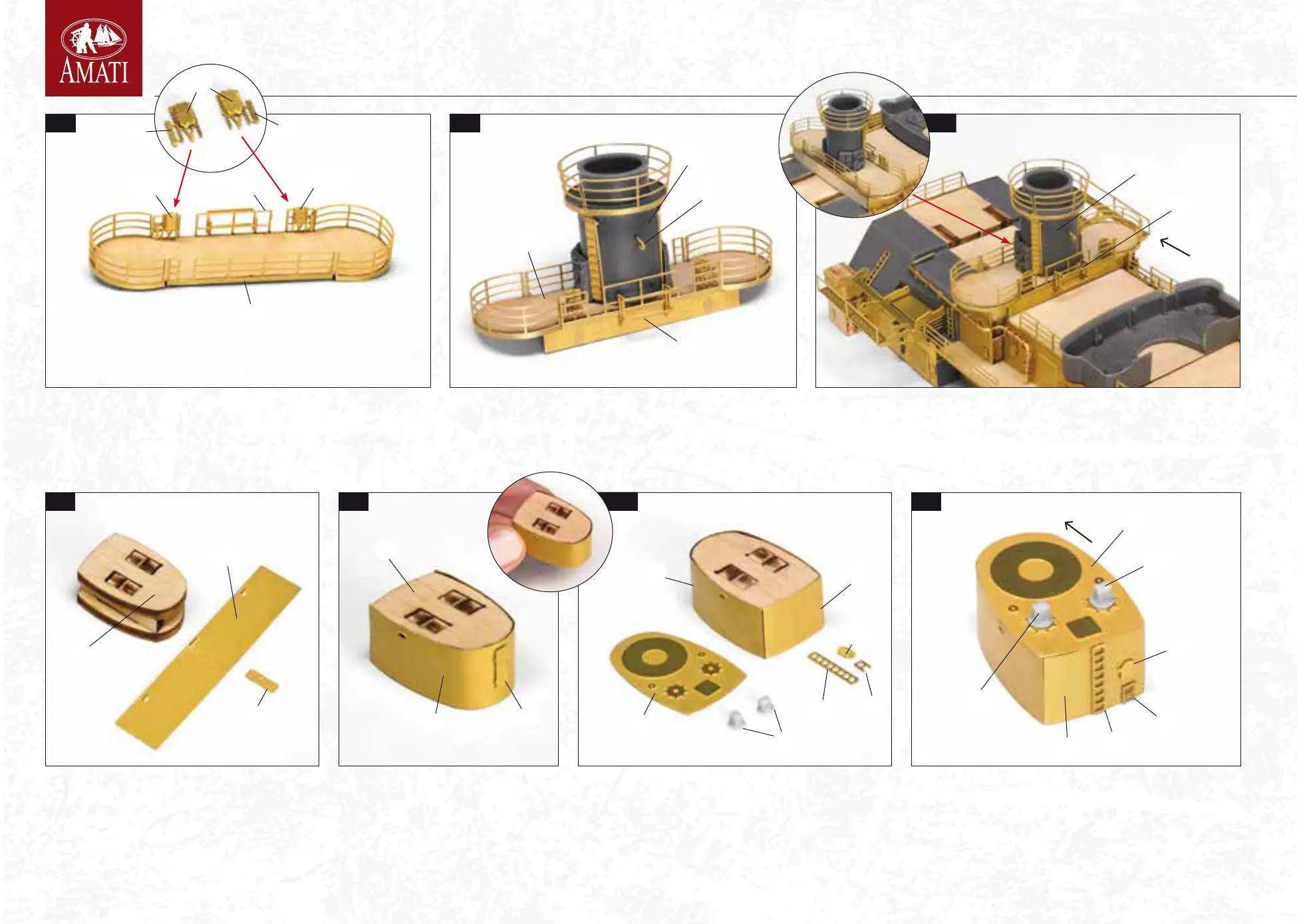 AMATI